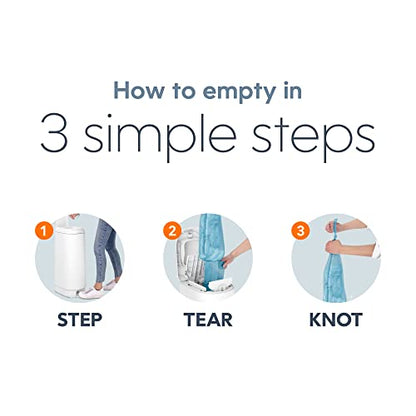 How to empty in
3 simple steps

1
STEP

2
TEAR

3
KNOT