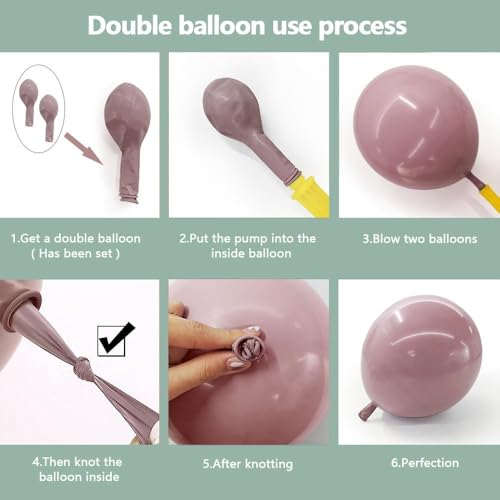 Double balloon use process

1.Get a double balloon
( Has been set )

2.Put the pump into the inside balloon

3.Blow two balloons

4.Then knot the balloon inside

5.After knotting

6.Perfection