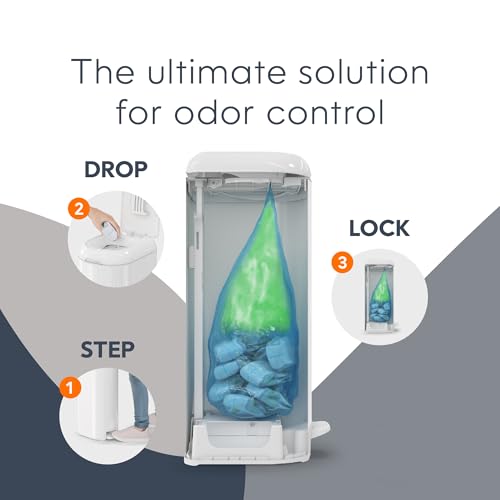 The ultimate solution for odor control

DROP

2

LOCK

3

STEP

1