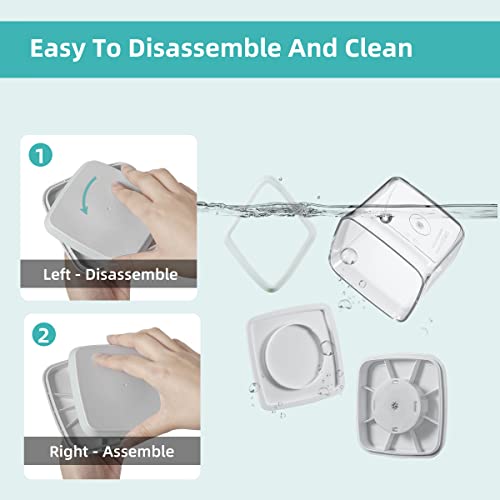 Easy To Disassemble And Clean

1

Left - Disassemble

2

Right - Assemble