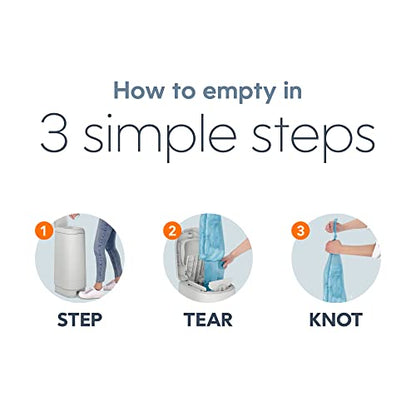 How to empty in
3 simple steps

1
STEP

2
TEAR

3
KNOT