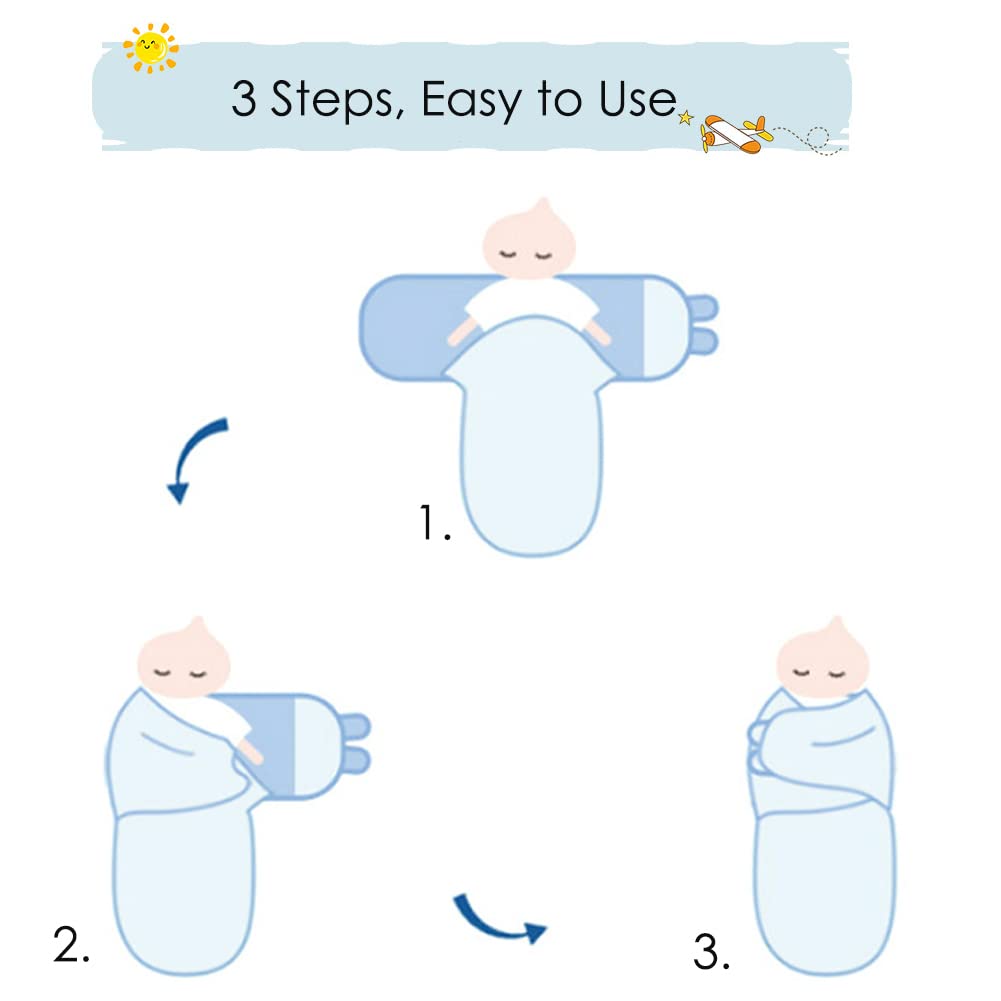 3 Steps, Easy to Use

1.

2.

3.