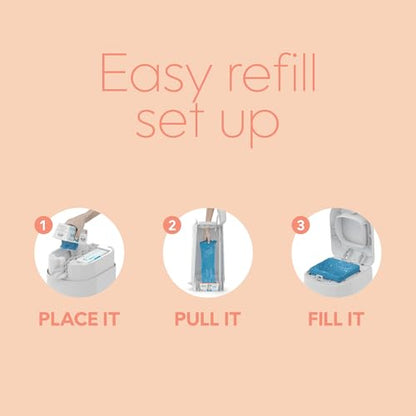 Easy refill
set up

1
PLACE IT

2
PULL IT

3
FILL IT