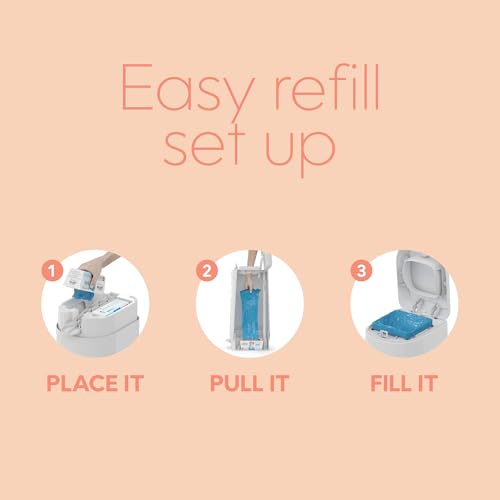 Easy refill set up

1
PLACE IT

2
PULL IT

3
FILL IT