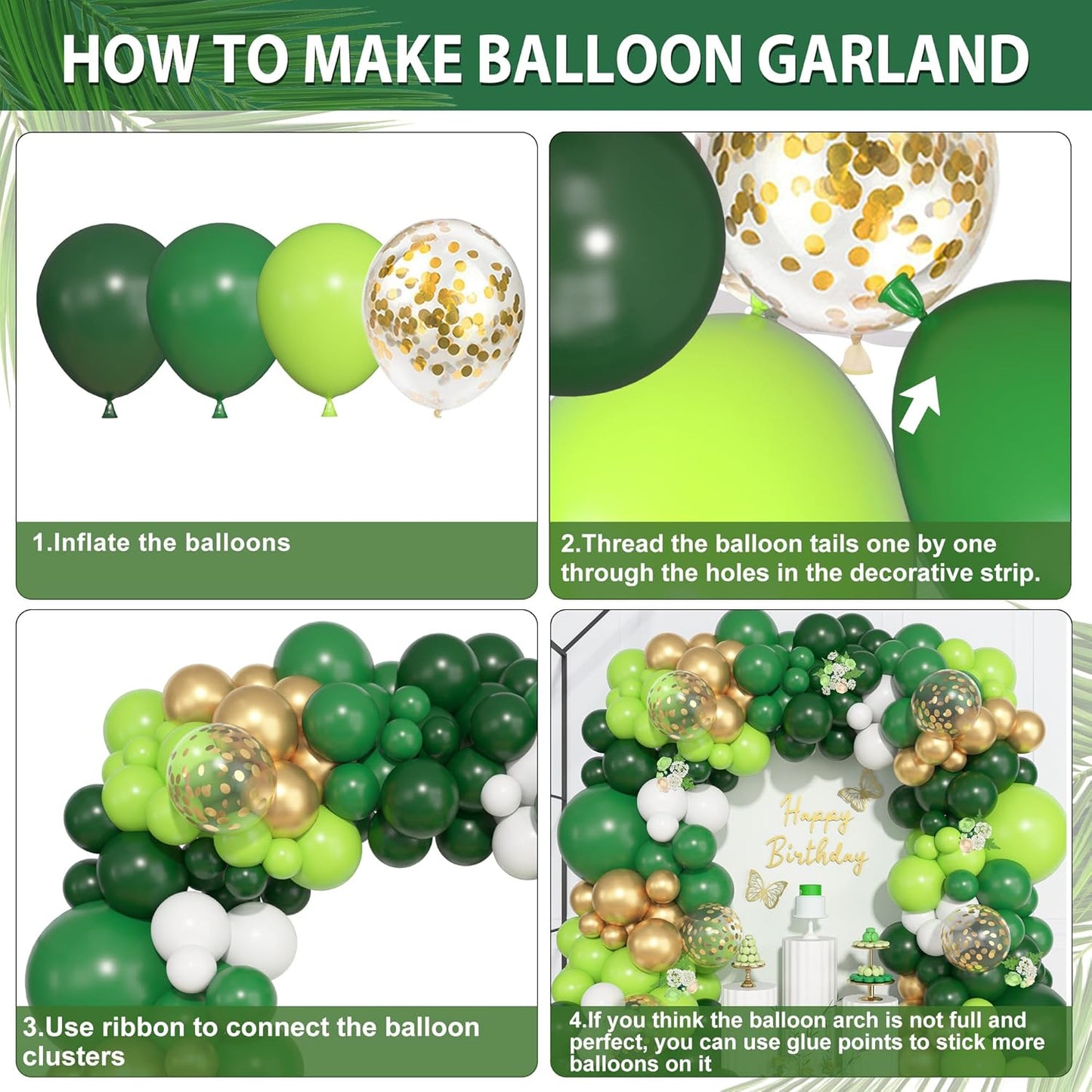 HOW TO MAKE BALLOON GARLAND

1.Inflate the balloons

2.Thread the balloon tails one by one through the holes in the decorative strip.

3.Use ribbon to connect the balloon clusters

Happy Birthday

4.If you think the balloon arch is not full and perfect, you can use glue points to stick more balloons on it