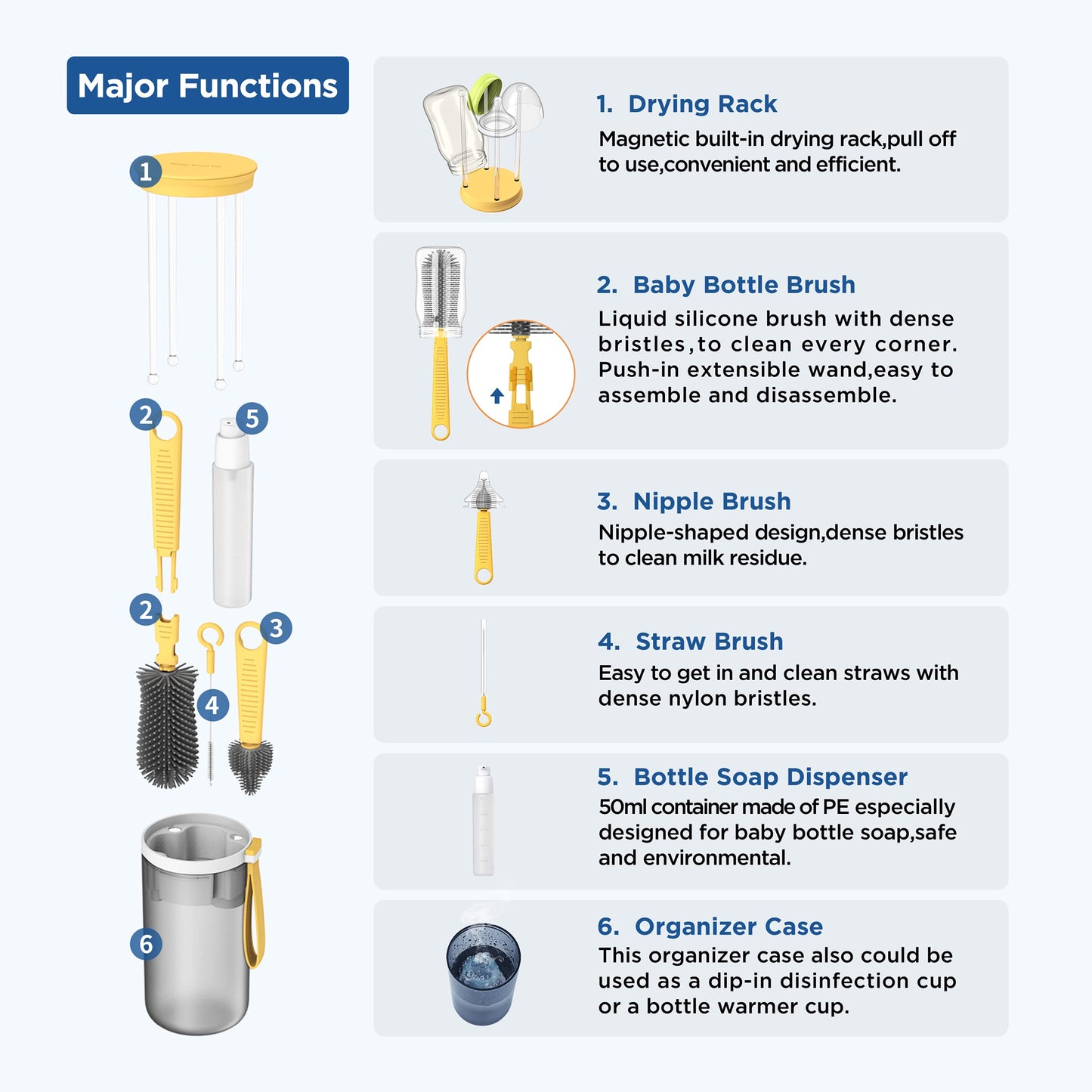 Major Functions

1

2

5

2

3

4

6

1. Drying Rack
Magnetic built-in drying rack,pull off to use,convenient and efficient.

2. Baby Bottle Brush
Liquid silicone brush with dense bristles,to clean every corner. Push-in extensible wand,easy to assemble and disassemble.

3. Nipple Brush
Nipple-shaped design,dense bristles to clean milk residue.

4. Straw Brush
Easy to get in and clean straws with dense nylon bristles.

5. Bottle Soap Dispenser
50ml container made of PE especially designed for baby bottle soap,safe and environmental.

6. Organizer Case
This organizer case also could be used as a dip-in disinfection cup or a bottle warmer cup.