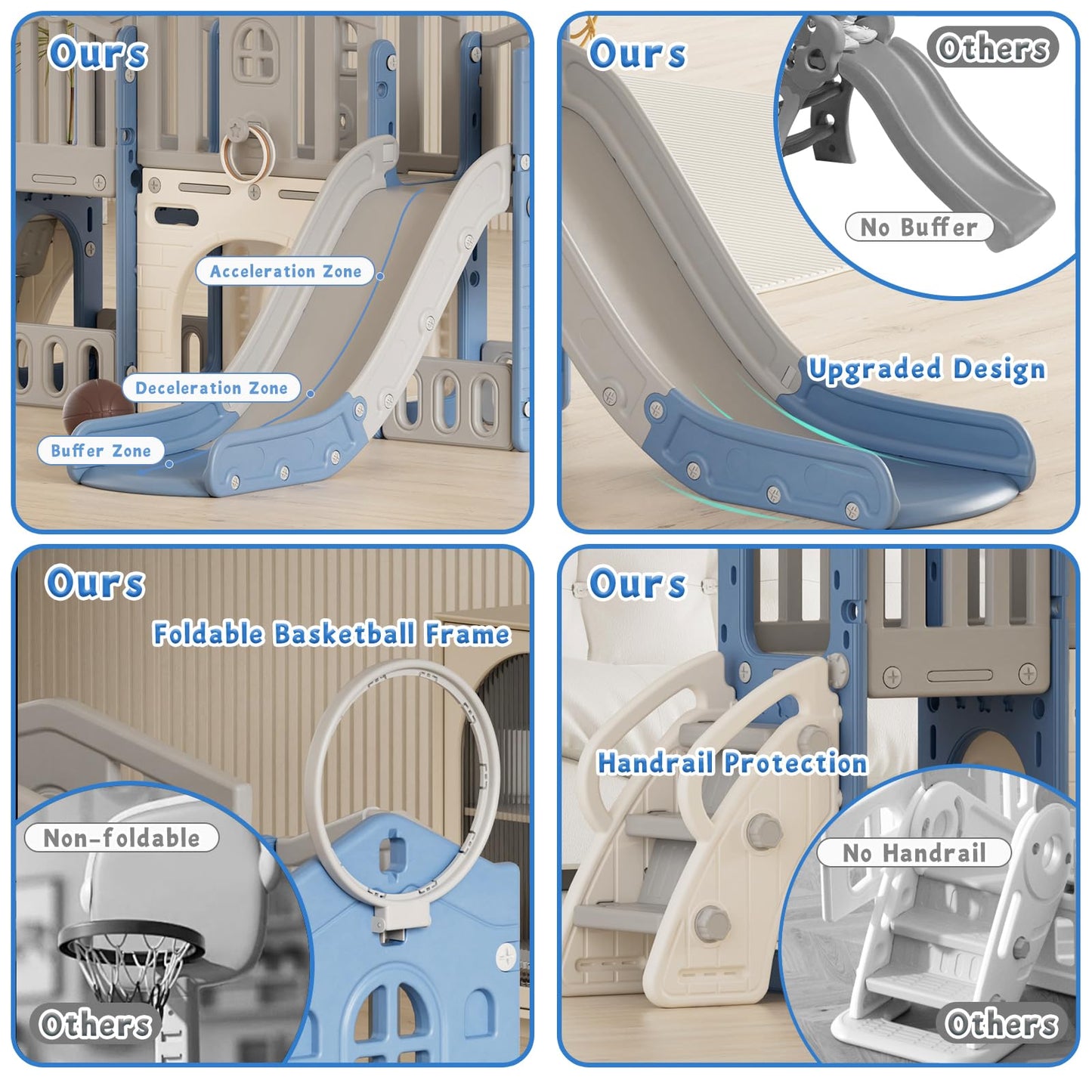 Ours

Acceleration Zone

Deceleration Zone

Buffer Zone

Ours

Others

No Buffer

Upgraded Design

Ours

Foldable Basketball Frame

Non-foldable

Others

Ours

Handrail Protection

No Handrail

Others