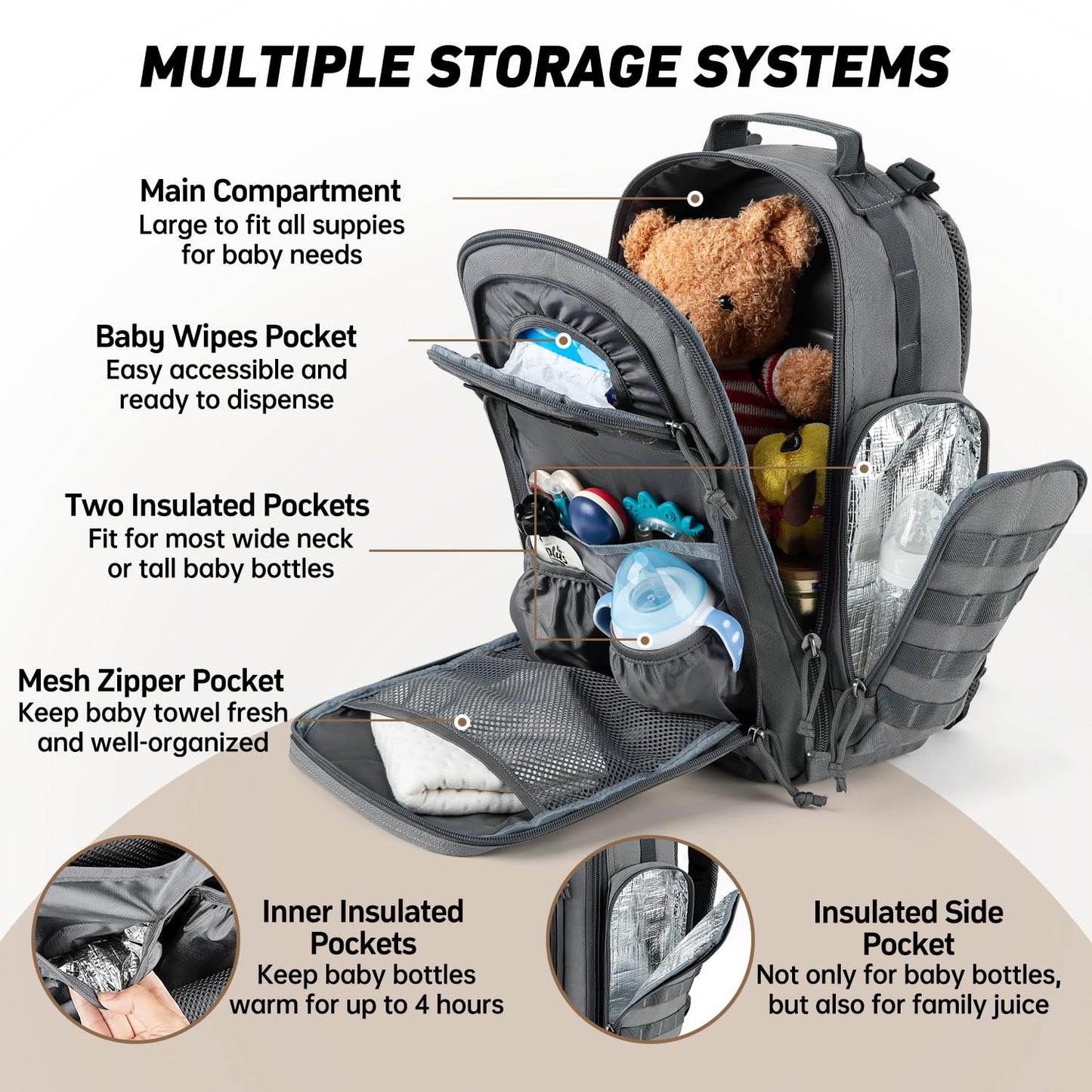 MULTIPLE STORAGE SYSTEMS

Main Compartment
Large to fit all suppies for baby needs

Baby Wipes Pocket
Easy accessible and ready to dispense

Two Insulated Pockets
Fit for most wide neck or tall baby bottles

Mesh Zipper Pocket
Keep baby towel fresh and well-organized

Inner Insulated Pockets
Keep baby bottles warm for up to 4 hours

Insulated Side Pocket
Not only for baby bottles, but also for family juice