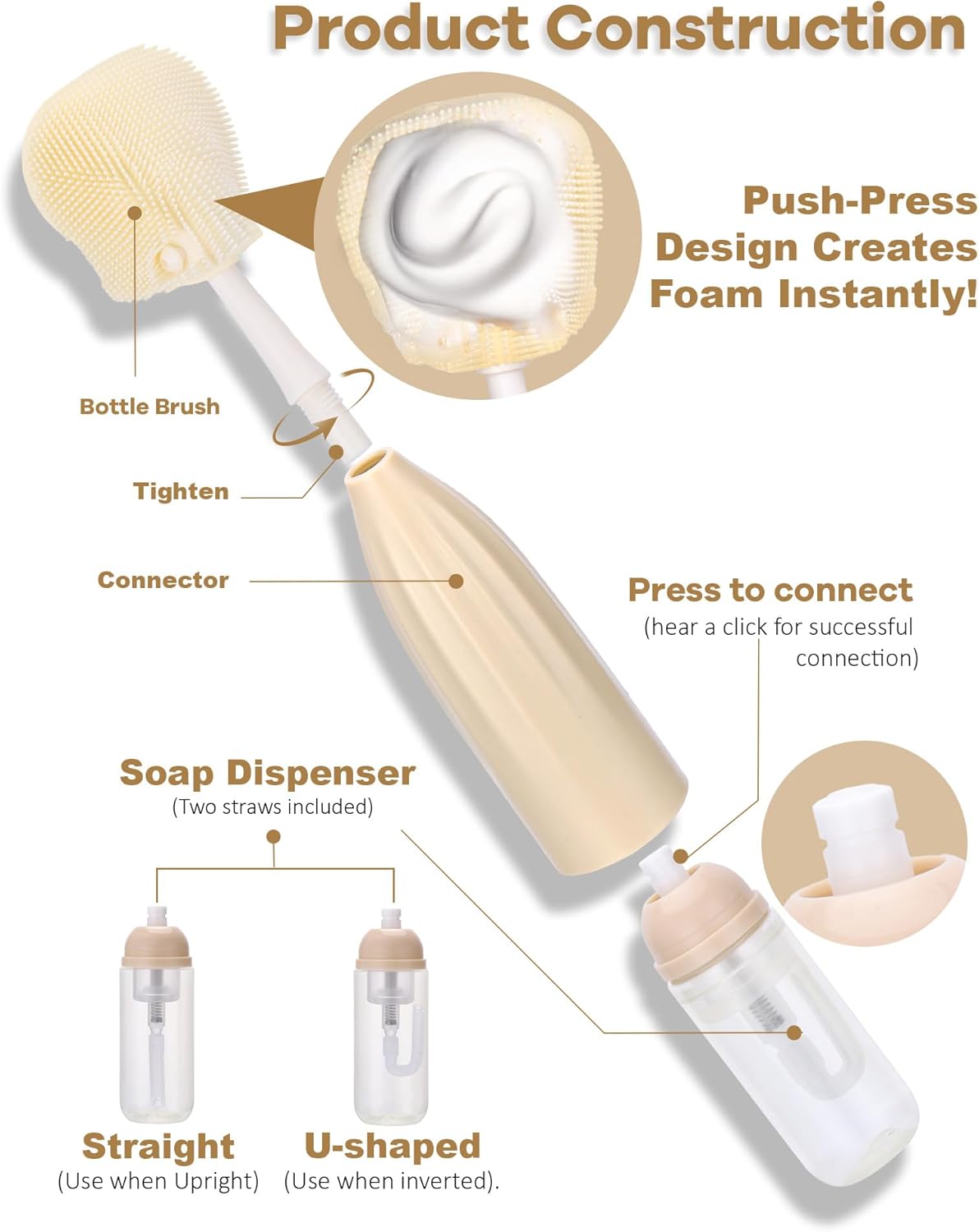 Product Construction

Push-Press Design Creates Foam Instantly!

Bottle Brush

Tighten

Connector

Press to connect
(hear a click for successful connection)

Soap Dispenser
(Two straws included)

Straight
(Use when Upright)

U-shaped
(Use when inverted).