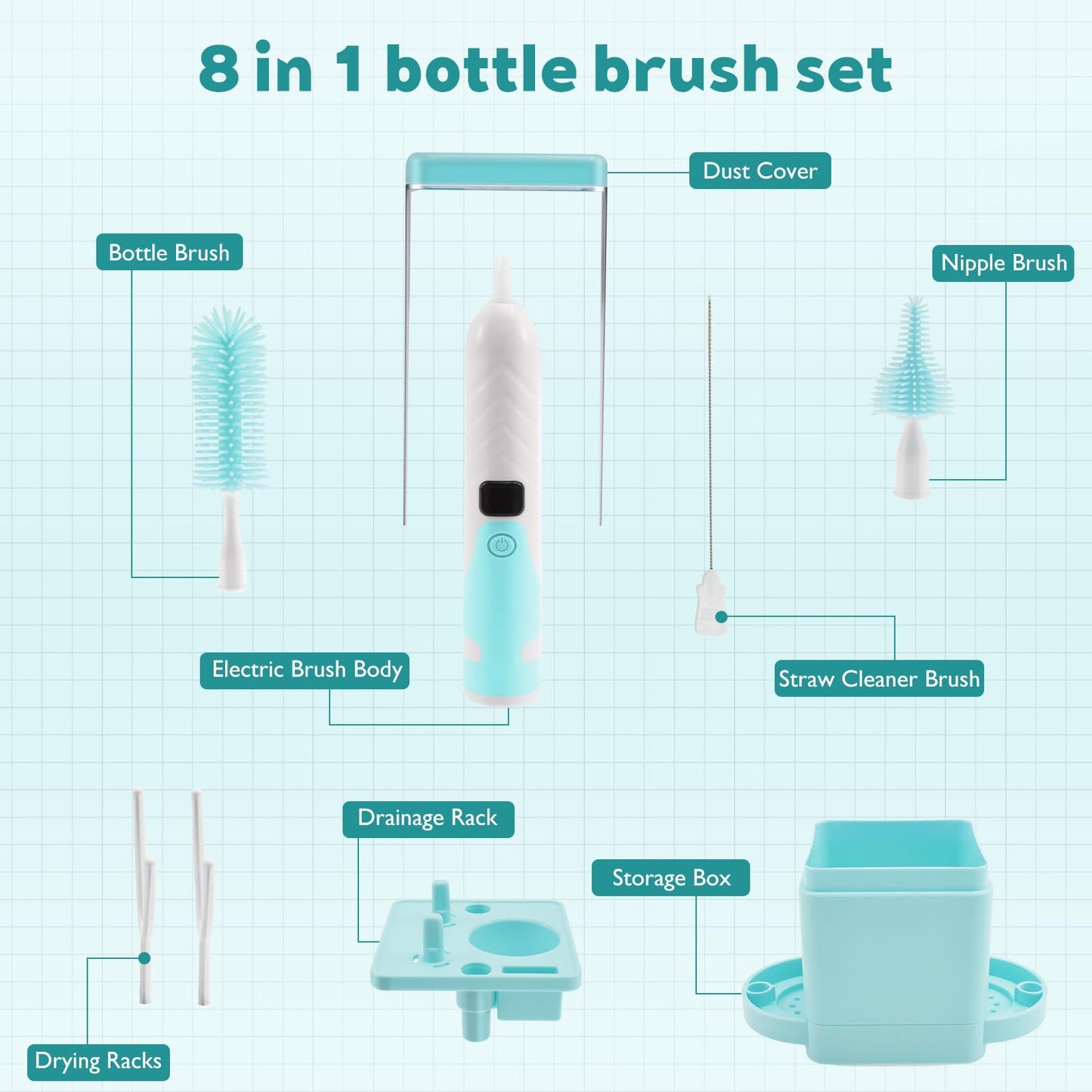 8 in 1 bottle brush set

Dust Cover

Bottle Brush

Nipple Brush

Electric Brush Body

Straw Cleaner Brush

Drainage Rack

Storage Box

Drying Racks