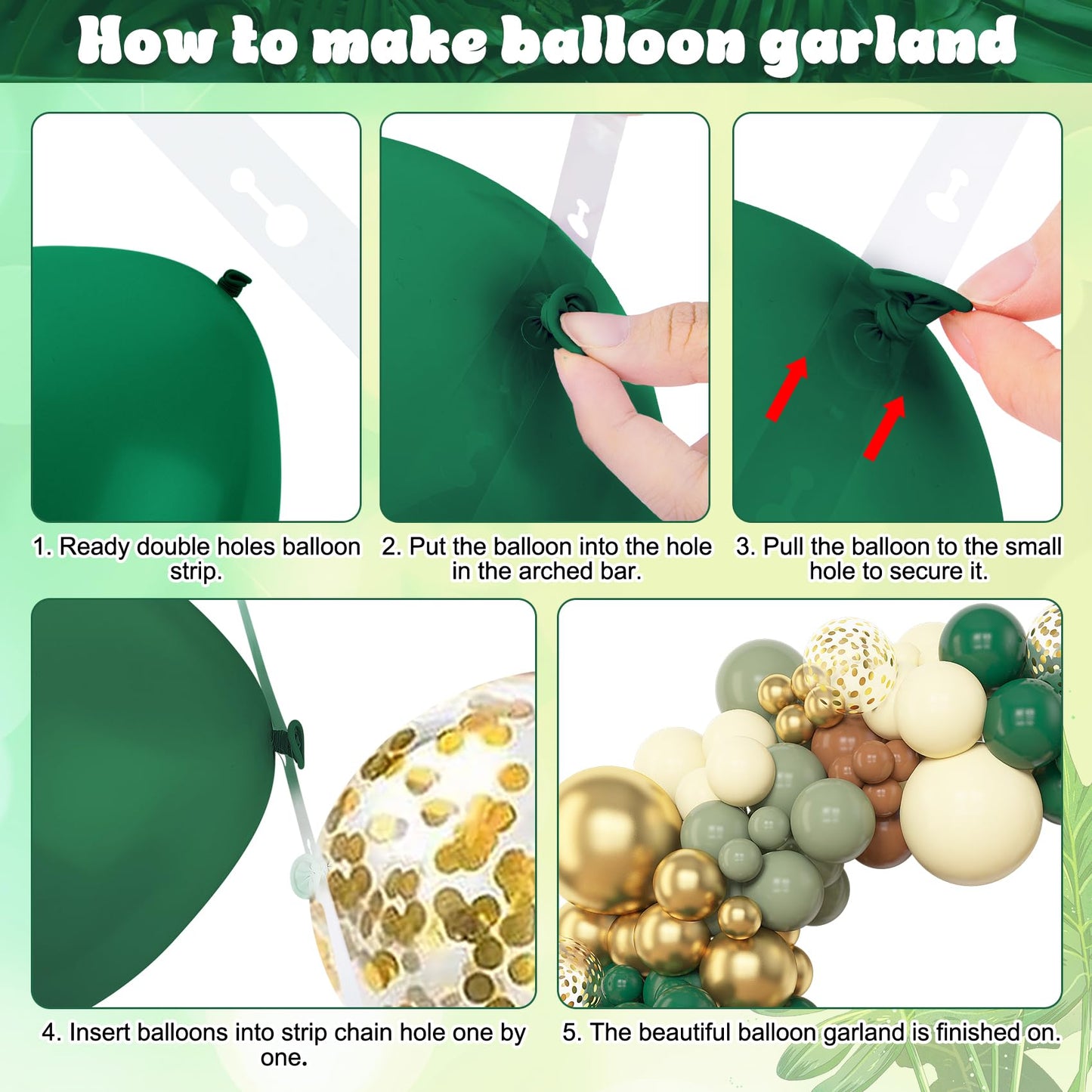 How to make balloon garland

1. Ready double holes balloon strip.

2. Put the balloon into the hole in the arched bar.

3. Pull the balloon to the small hole to secure it.

4. Insert balloons into strip chain hole one by one.

5. The beautiful balloon garland is finished on.