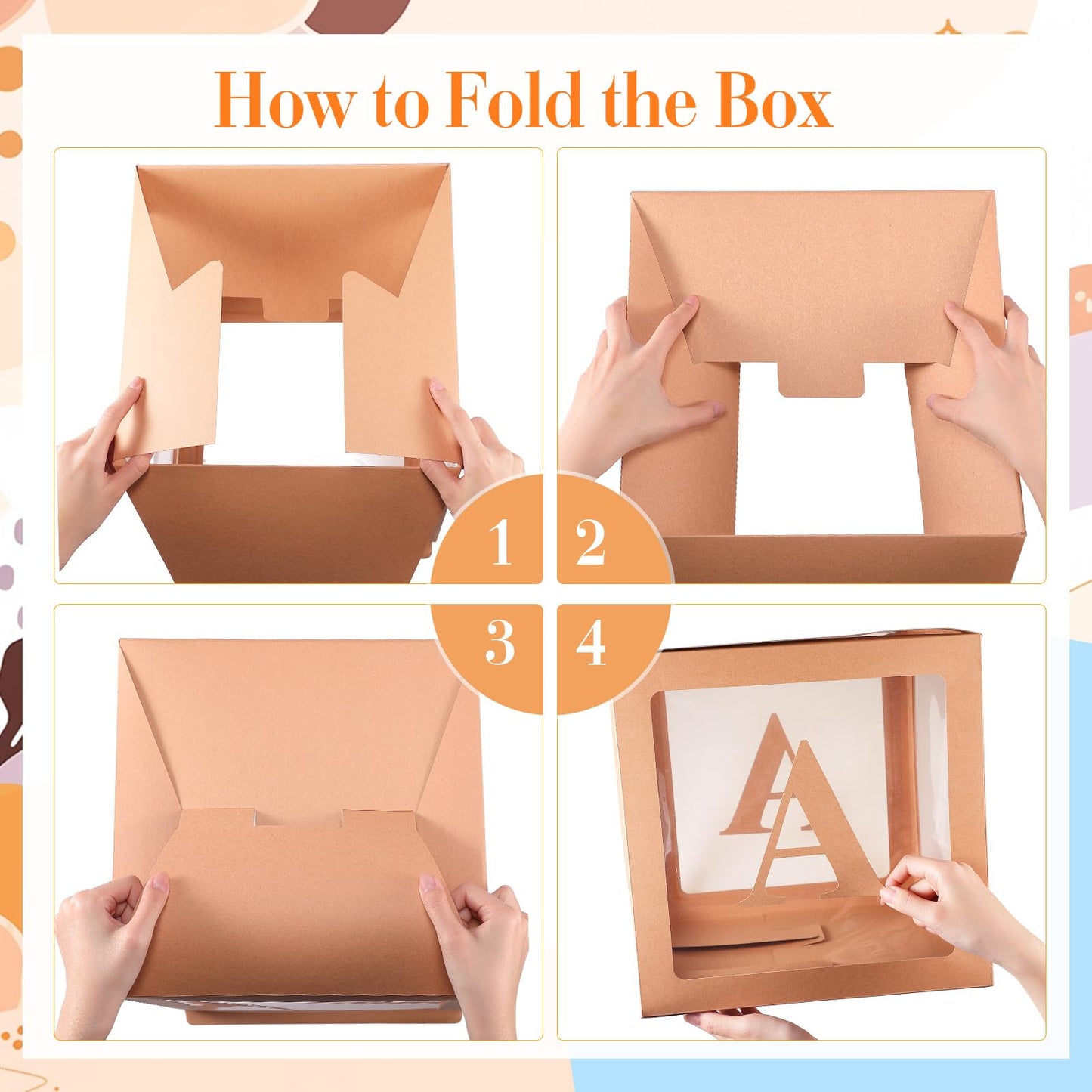 How to Fold the Box

1

2

3

4

A