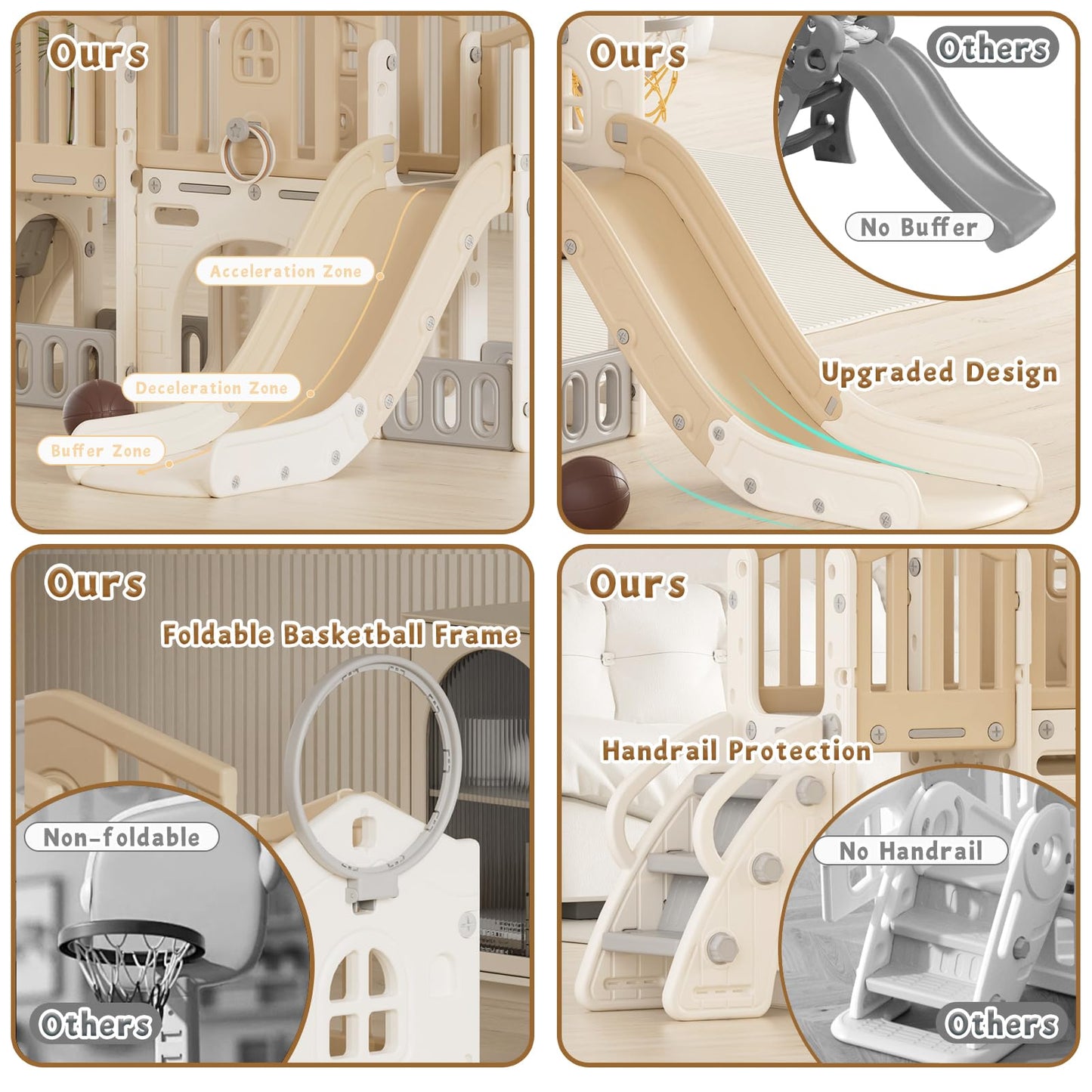 Ours

Acceleration Zone

Deceleration Zone

Buffer Zone

Ours

Others

No Buffer

Upgraded Design

Ours

Foldable Basketball Frame

Non-foldable

Others

Ours

Handrail Protection

No Handrail

Others