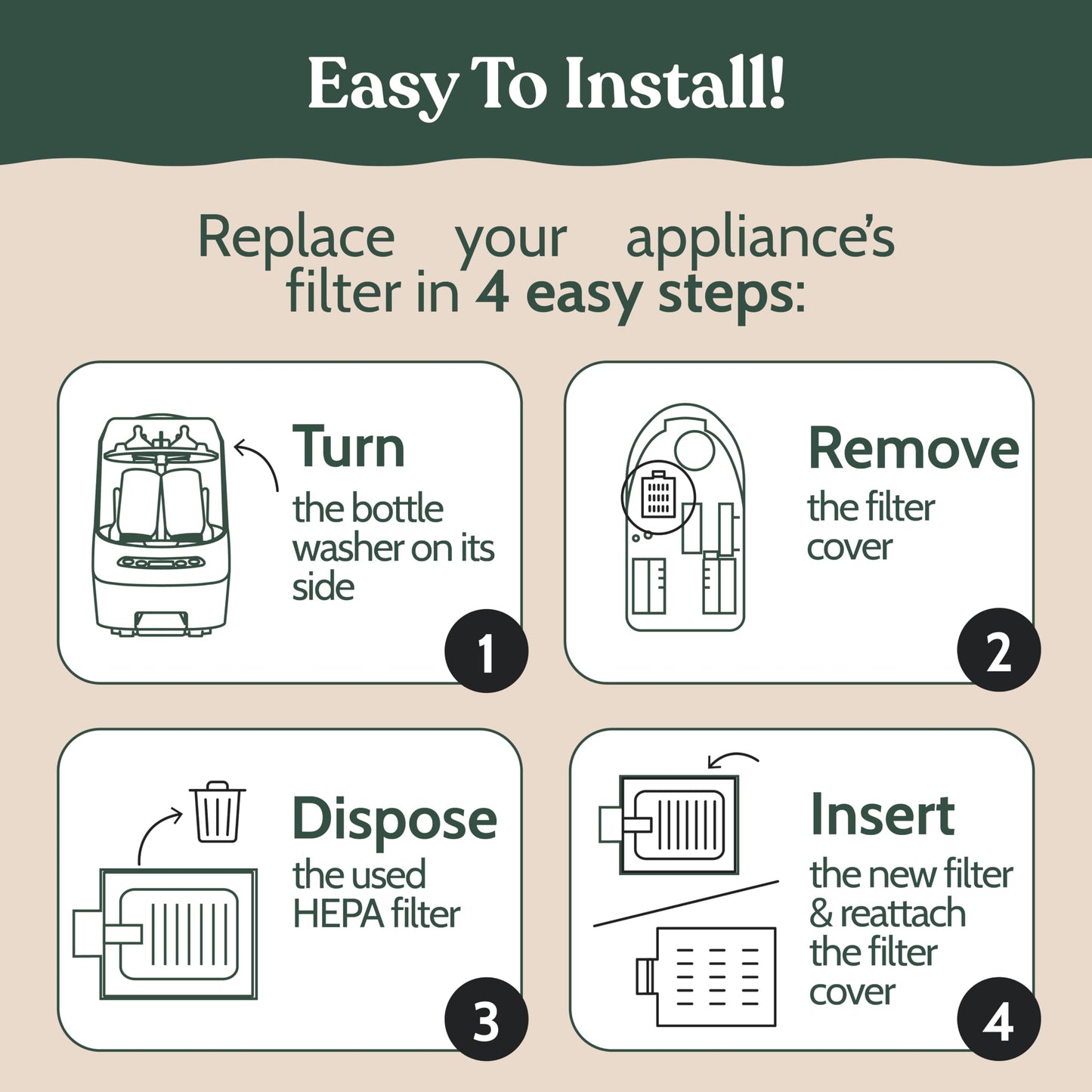 Easy To Install!

Replace your appliance's filter in 4 easy steps:

Turn
the bottle washer on its side
1

Remove
the filter cover
2

Dispose
the used HEPA filter
3

Insert
the new filter & reattach the filter cover
4