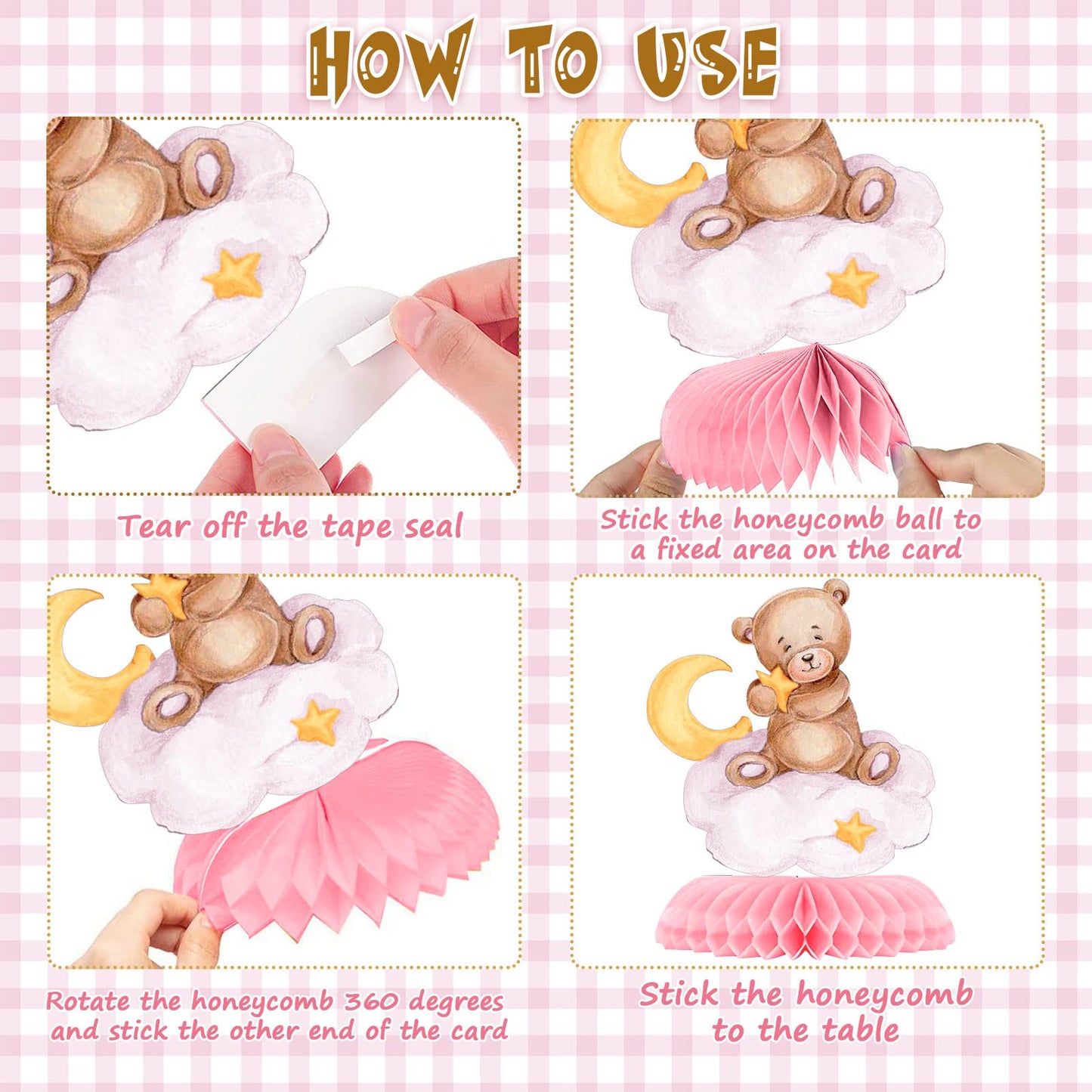 HOW TO USE

Tear off the tape seal

Stick the honeycomb ball to a fixed area on the card

Rotate the honeycomb 360 degrees and stick the other end of the card

Stick the honeycomb to the table