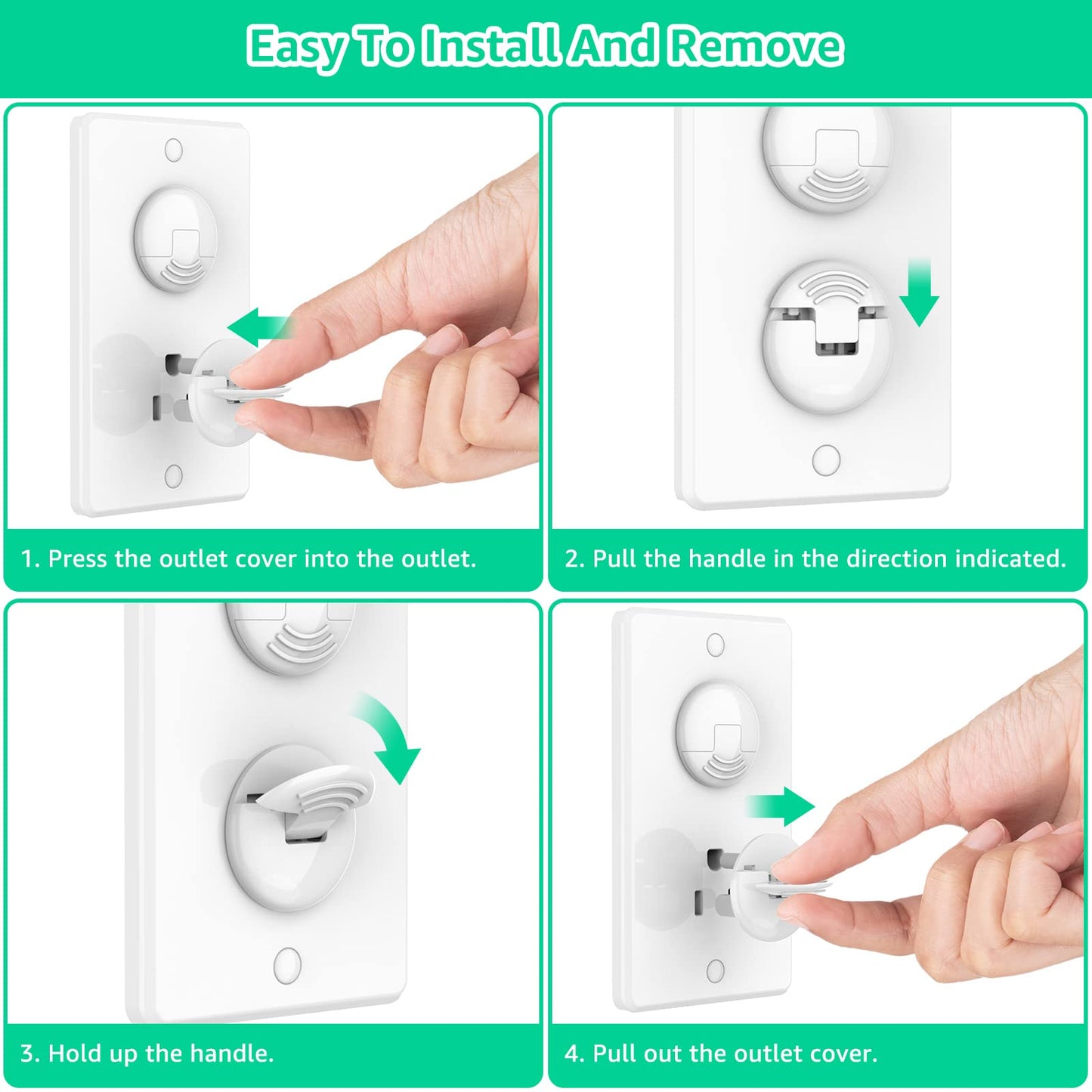 Easy To Install And Remove

1. Press the outlet cover into the outlet.

2. Pull the handle in the direction indicated.

3. Hold up the handle.

4. Pull out the outlet cover.