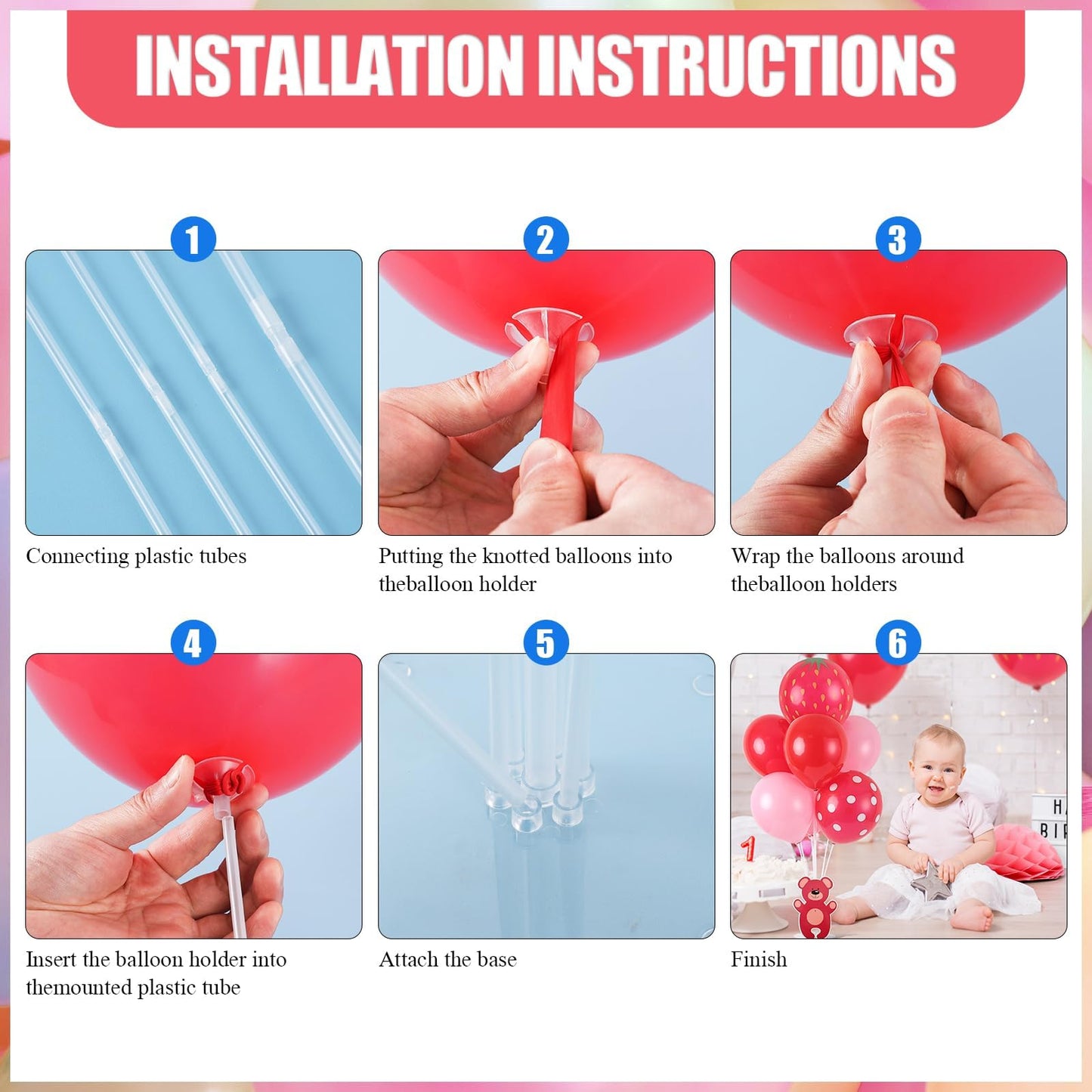 INSTALLATION INSTRUCTIONS

1

Connecting plastic tubes

2

Putting the knotted balloons into theballoon holder

3

Wrap the balloons around theballoon holders

4

Insert the balloon holder into themounted plastic tube

5

Attach the base

6

1

H
BI

Finish