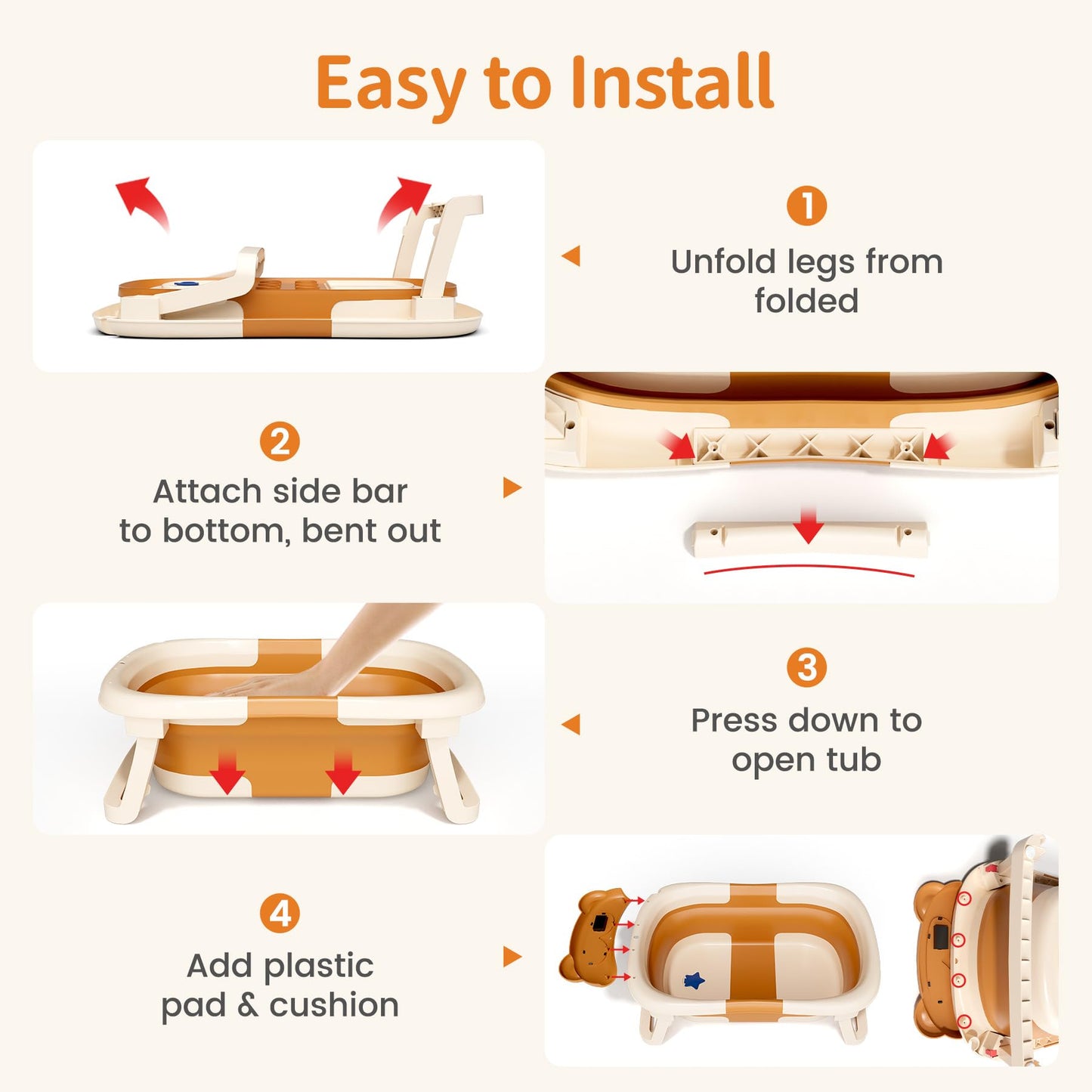 Easy to Install

1
Unfold legs from folded

2
Attach side bar to bottom, bent out

3
Press down to open tub

4
Add plastic pad & cushion