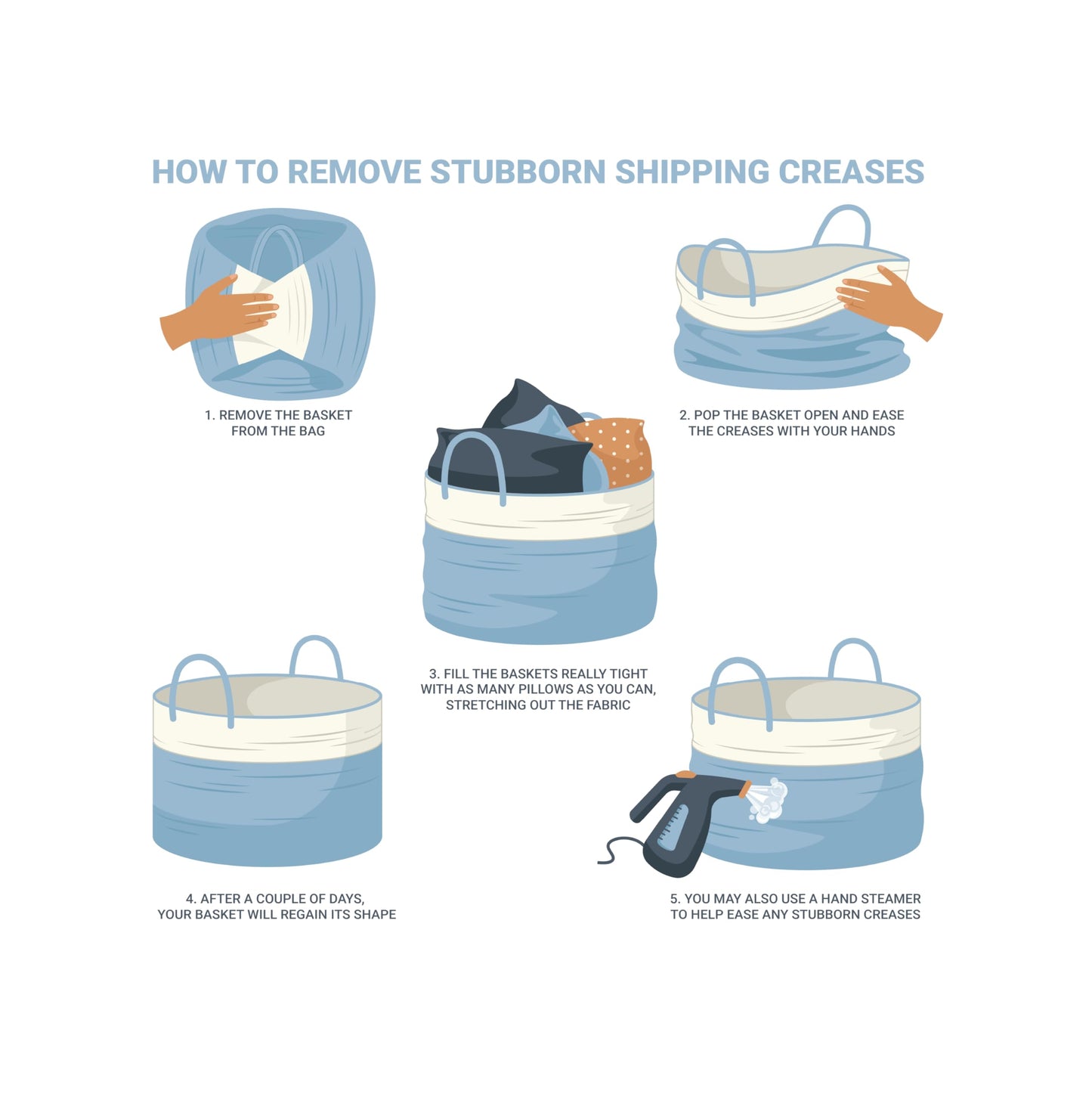 HOW TO REMOVE STUBBORN SHIPPING CREASES

1. REMOVE THE BASKET FROM THE BAG

2. POP THE BASKET OPEN AND EASE THE CREASES WITH YOUR HANDS

3. FILL THE BASKETS REALLY TIGHT WITH AS MANY PILLOWS AS YOU CAN, STRETCHING OUT THE FABRIC

4. AFTER A COUPLE OF DAYS, YOUR BASKET WILL REGAIN ITS SHAPE

5. YOU MAY ALSO USE A HAND STEAMER TO HELP EASE ANY STUBBORN CREASES