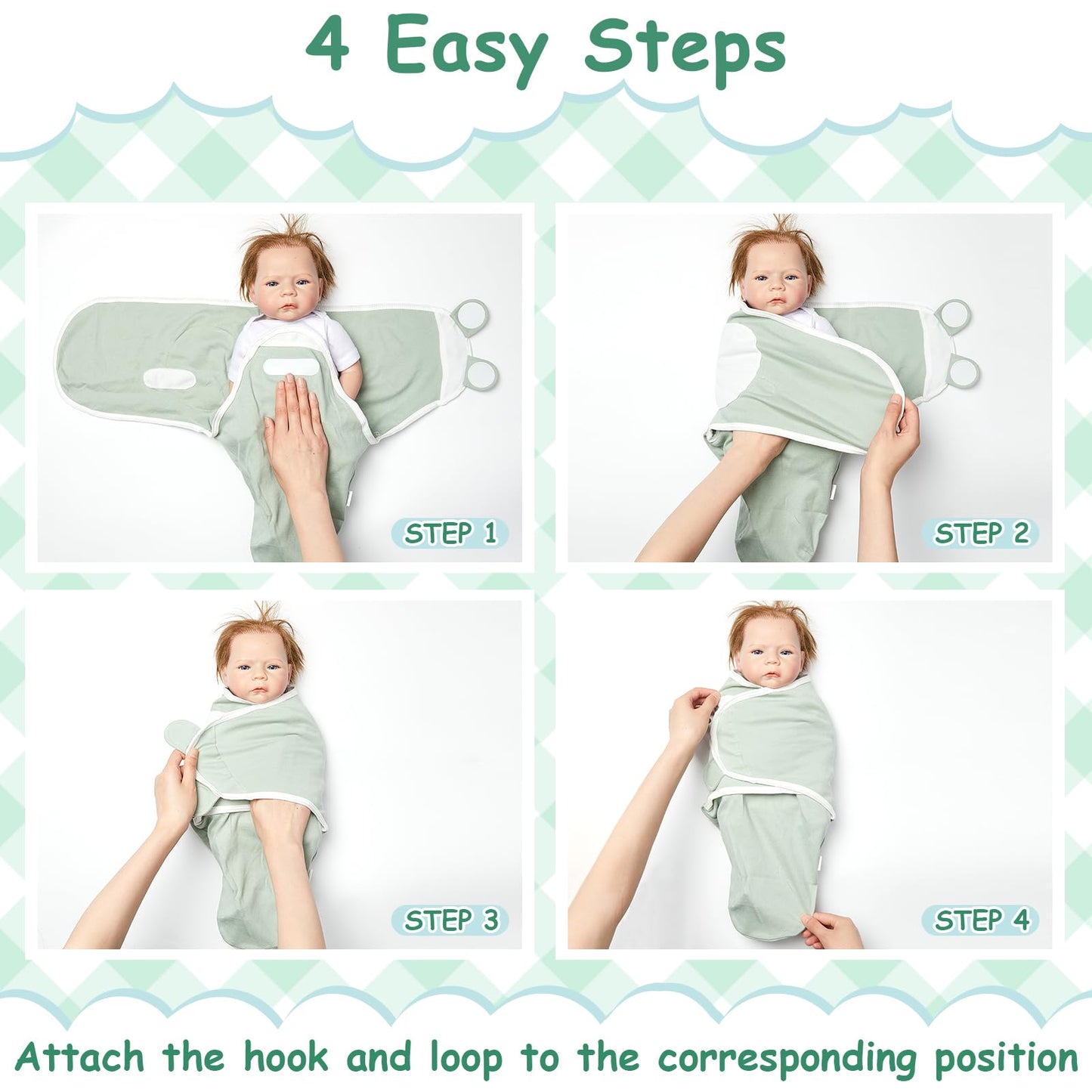 4 Easy Steps

STEP 1

STEP 2

STEP 3

STEP 4

Attach the hook and loop to the corresponding position