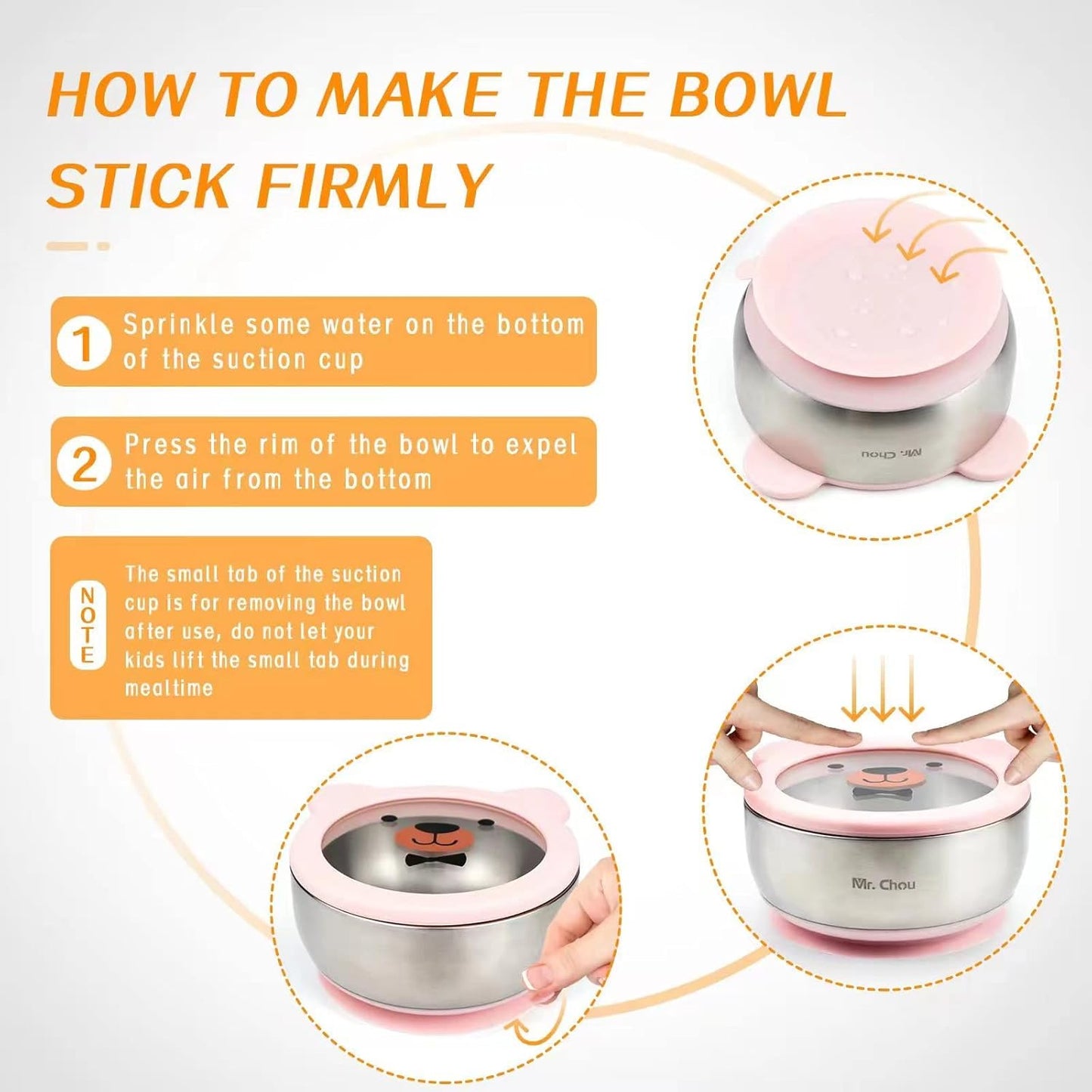 HOW TO MAKE THE BOWL STICK FIRMLY

1 Sprinkle some water on the bottom of the suction cup

2 Press the rim of the bowl to expel the air from the bottom

NOTE The small tab of the suction cup is for removing the bowl after use, do not let your kids lift the small tab during mealtime

Mr. Chou

Mr. Chou