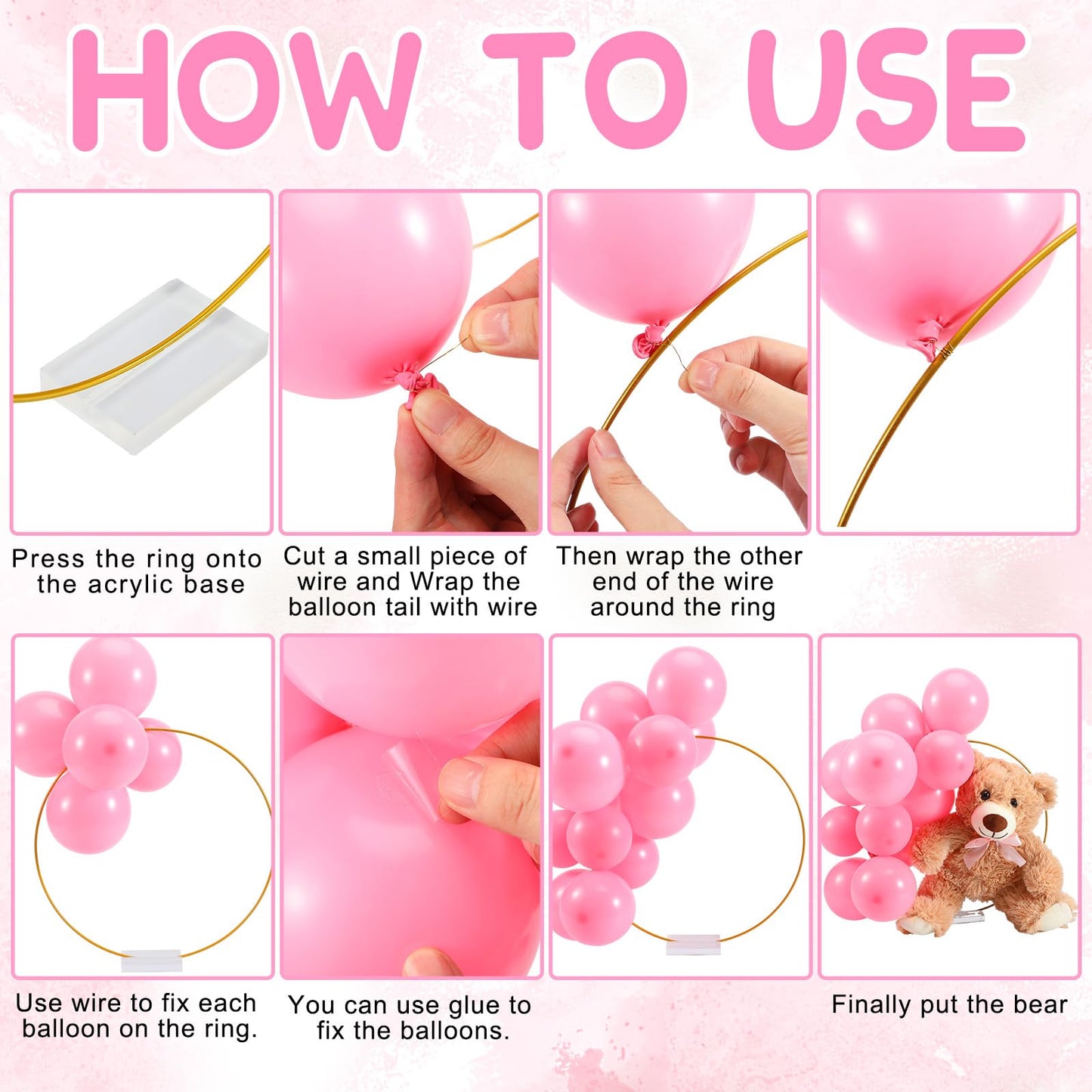 HOW TO USE

Press the ring onto the acrylic base

Cut a small piece of wire and Wrap the balloon tail with wire

Then wrap the other end of the wire around the ring

Use wire to fix each balloon on the ring.

You can use glue to fix the balloons.

Finally put the bear