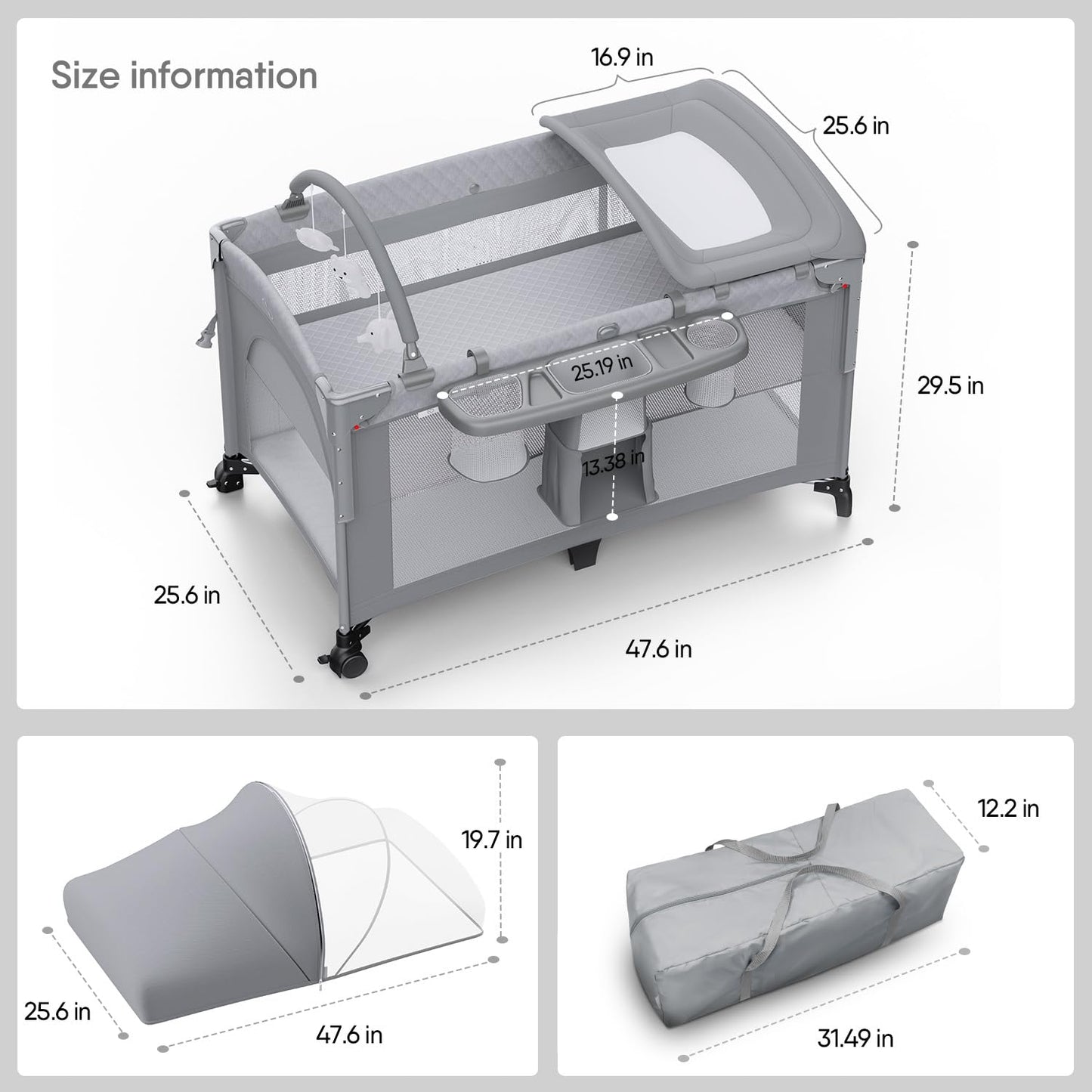 Size information

16.9 in

25.6 in

29.5 in

25.19 in

13.38 in

25.6 in

47.6 in

19.7 in

25.6 in

47.6 in

12.2 in

31.49 in