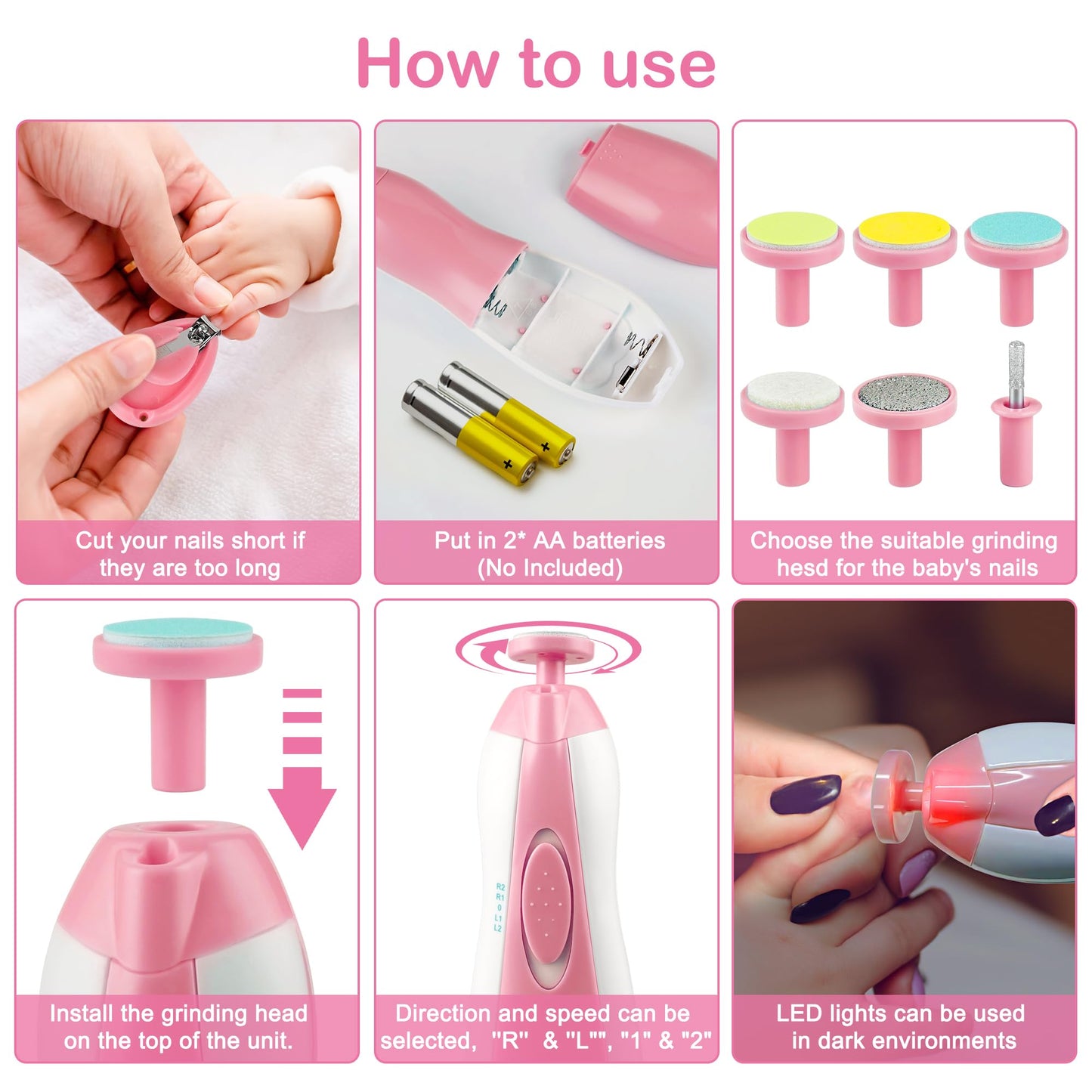 How to use

Cut your nails short if they are too long

Put in 2* AA batteries (No Included)

Choose the suitable grinding hesd for the baby's nails

Install the grinding head on the top of the unit.

R2
R1
0
L1
L2

Direction and speed can be selected, "R" & "L"", "1" & "2"

LED lights can be used in dark environments