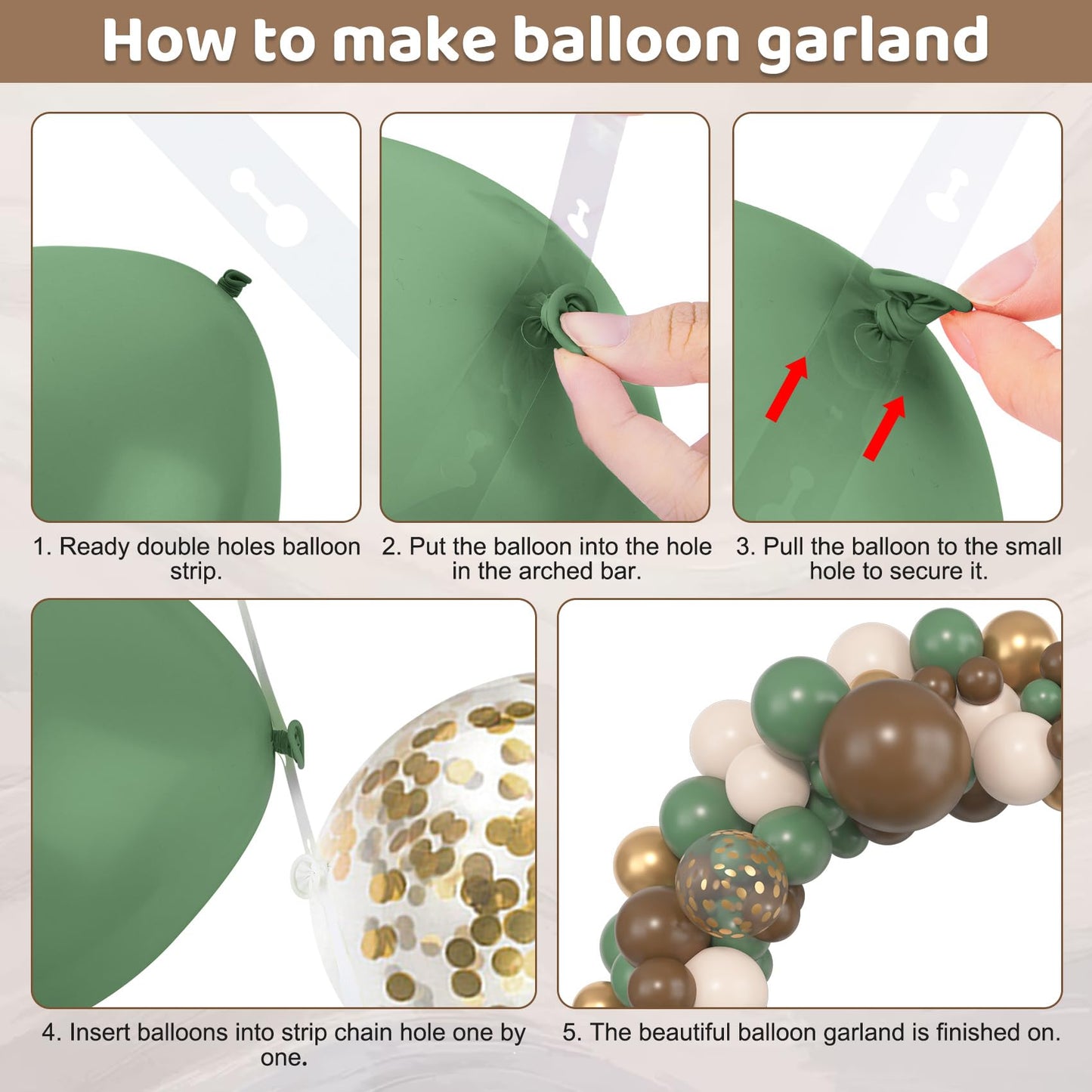 How to make balloon garland

1. Ready double holes balloon strip.

2. Put the balloon into the hole in the arched bar.

3. Pull the balloon to the small hole to secure it.

4. Insert balloons into strip chain hole one by one.

5. The beautiful balloon garland is finished on.