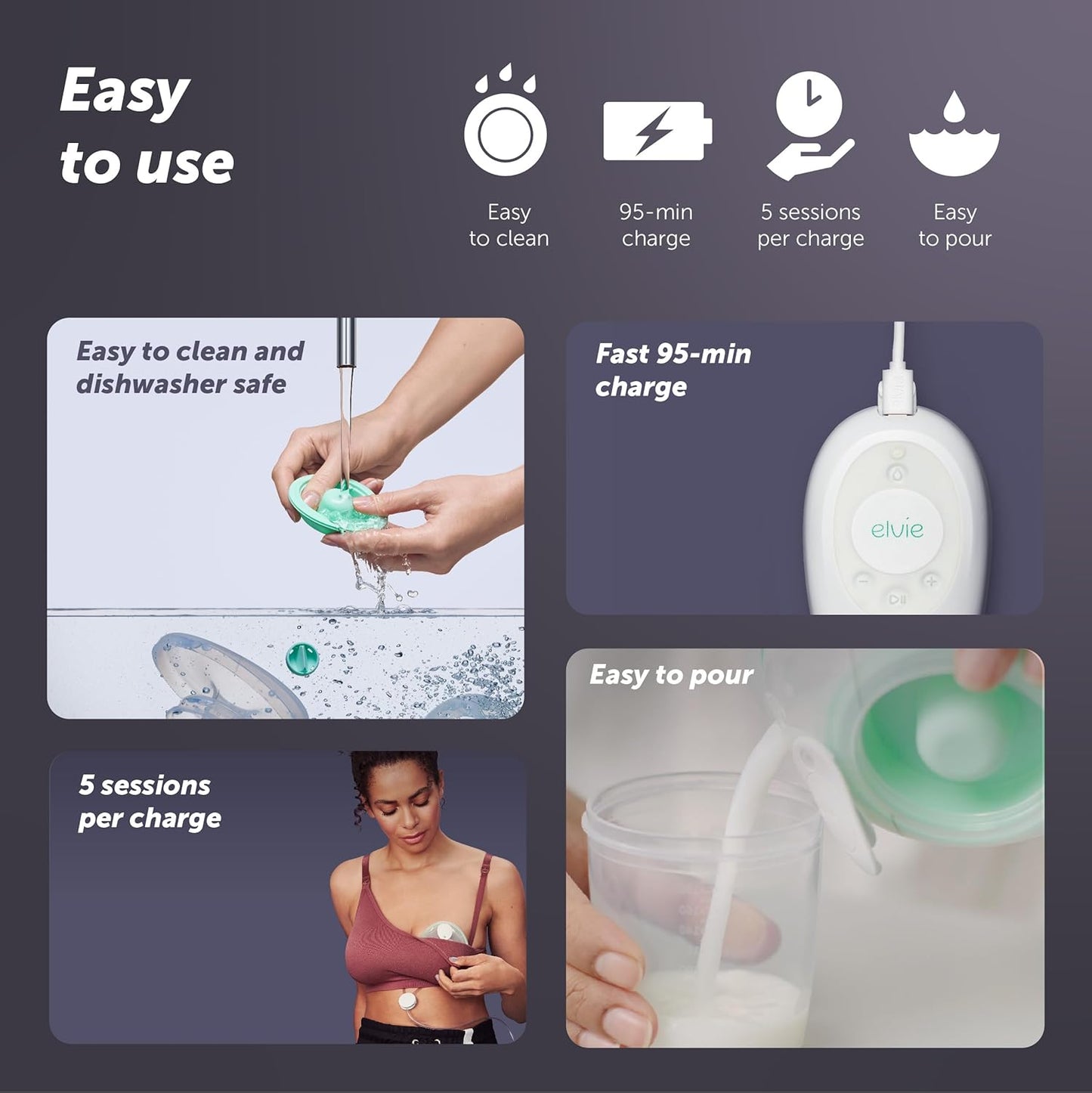 Easy to use

Easy to clean

95-min charge

5 sessions per charge

Easy to pour

Easy to clean and dishwasher safe

Fast 95-min charge

elvie

5 sessions per charge

Easy to pour