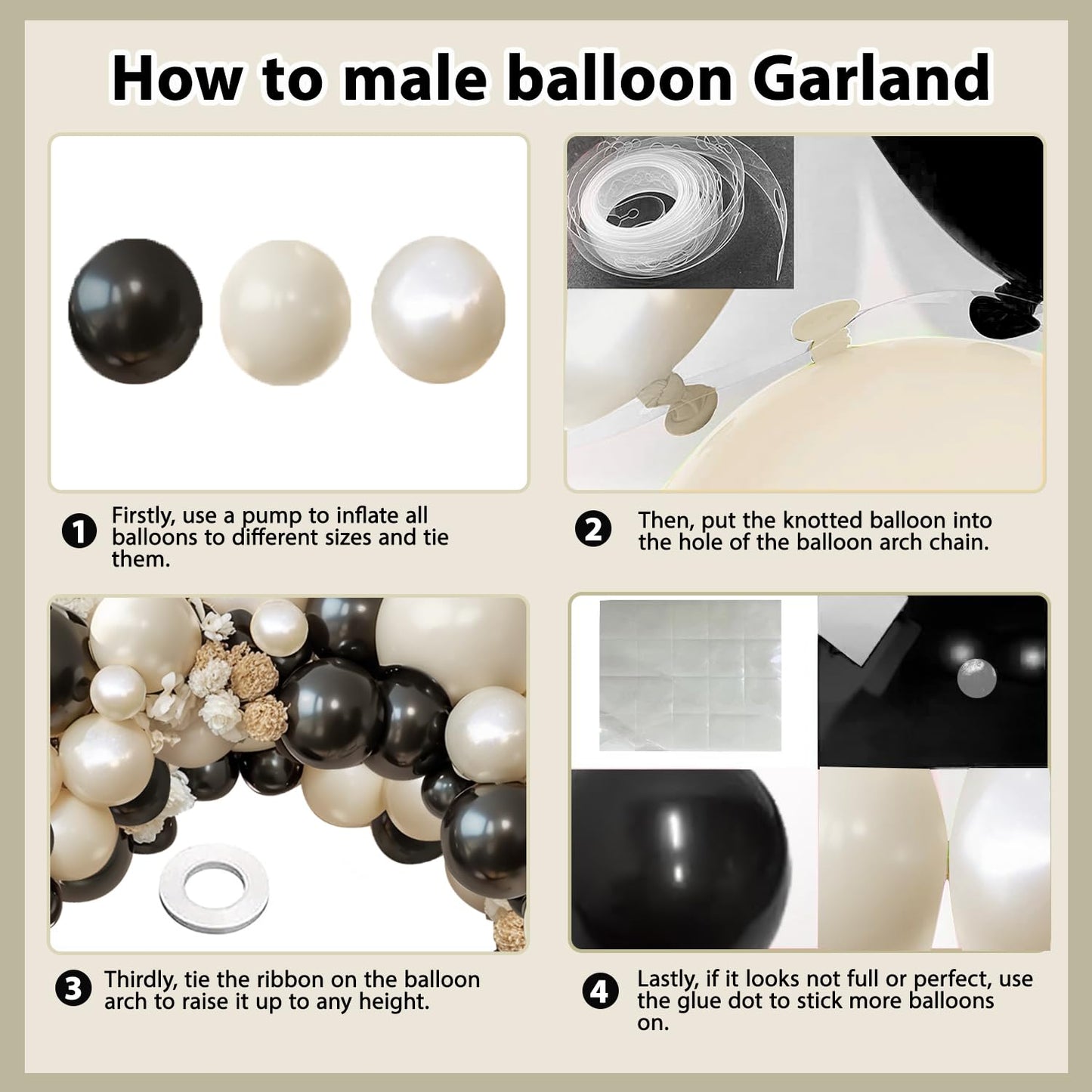 How to male balloon Garland

1 Firstly, use a pump to inflate all balloons to different sizes and tie them.

2 Then, put the knotted balloon into the hole of the balloon arch chain.

3 Thirdly, tie the ribbon on the balloon arch to raise it up to any height.

4 Lastly, if it looks not full or perfect, use the glue dot to stick more balloons on.