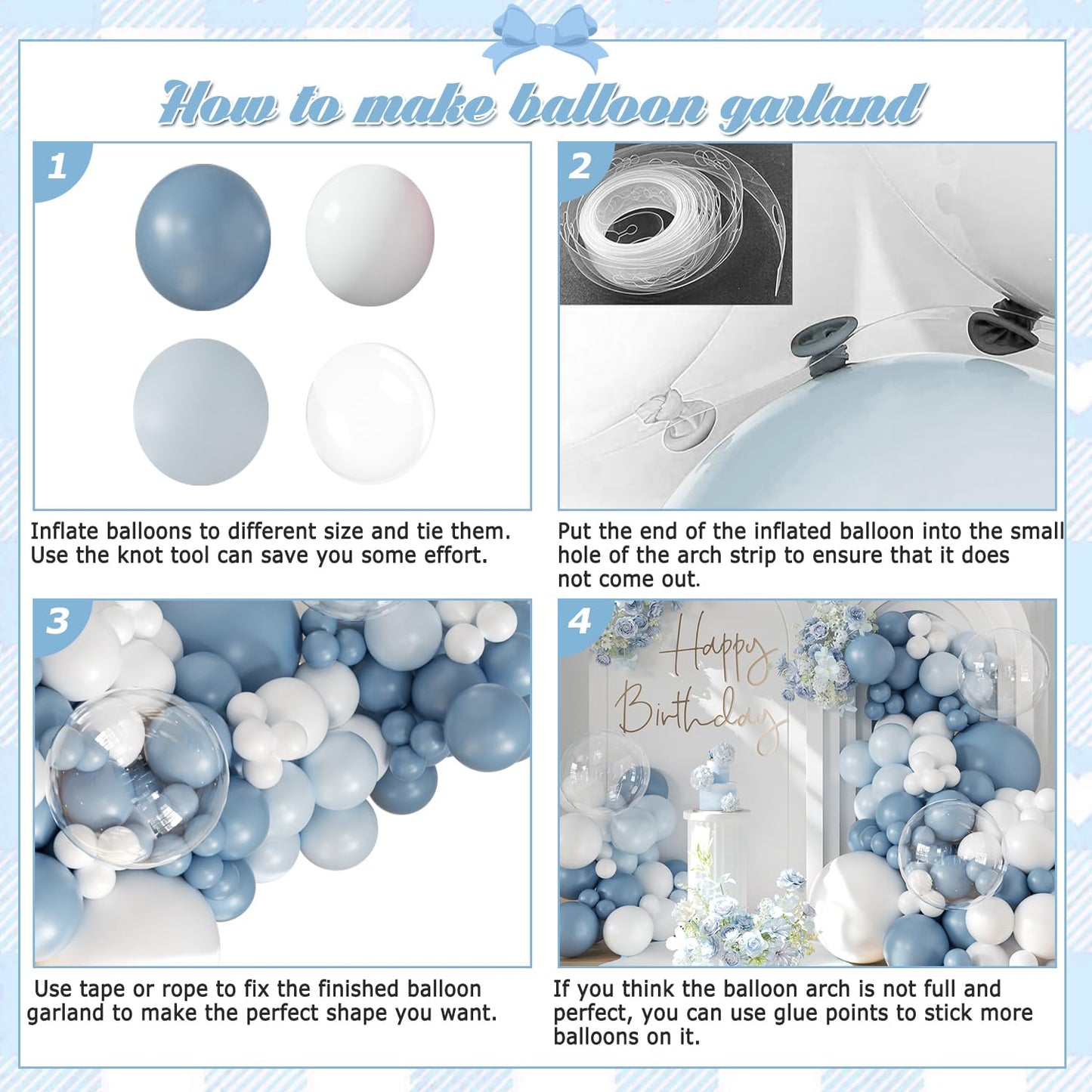 How to make balloon garland

1

Inflate balloons to different size and tie them. Use the knot tool can save you some effort.

2

Put the end of the inflated balloon into the small hole of the arch strip to ensure that it does not come out.

3

Use tape or rope to fix the finished balloon garland to make the perfect shape you want.

4

Happy Birthday

If you think the balloon arch is not full and perfect, you can use glue points to stick more balloons on it.