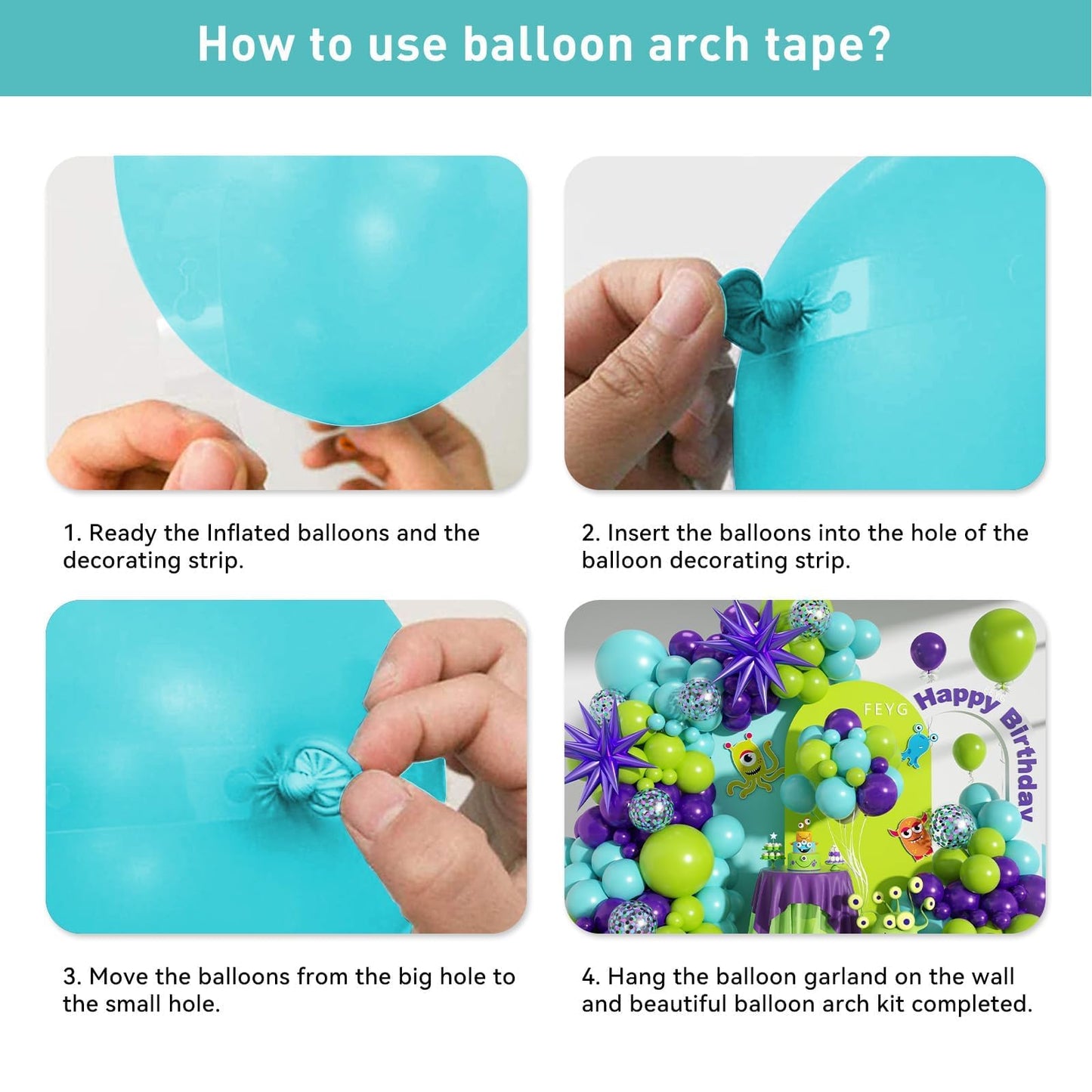 How to use balloon arch tape?

1. Ready the Inflated balloons and the decorating strip.

2. Insert the balloons into the hole of the balloon decorating strip.

3. Move the balloons from the big hole to the small hole.

FEYG

Happy Birthday

4. Hang the balloon garland on the wall and beautiful balloon arch kit completed.