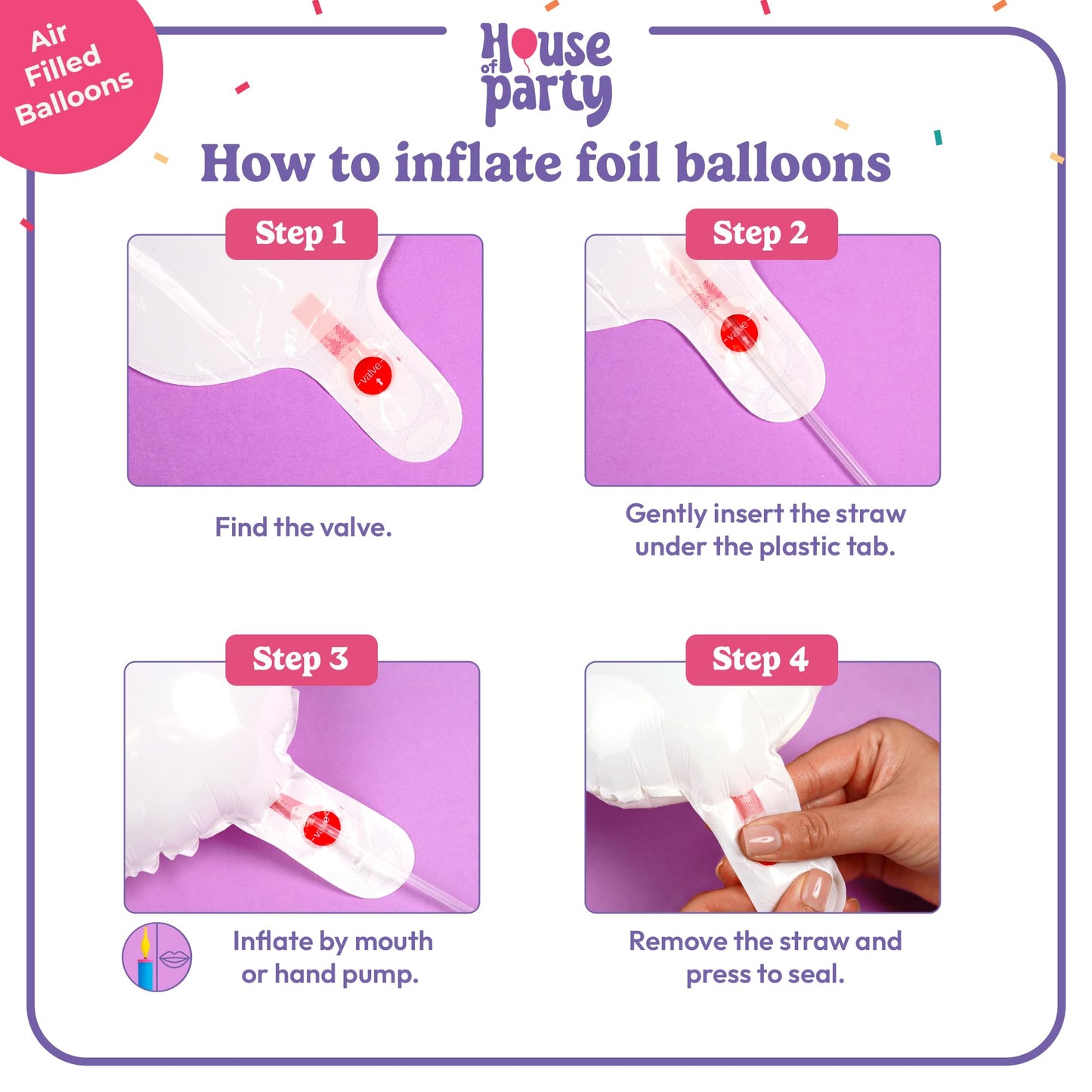 Air Filled Balloons

House of party

How to inflate foil balloons

Step 1

valve

Find the valve.

Step 2

valve

Gently insert the straw under the plastic tab.

Step 3

valve

Inflate by mouth or hand pump.

Step 4

Remove the straw and press to seal.