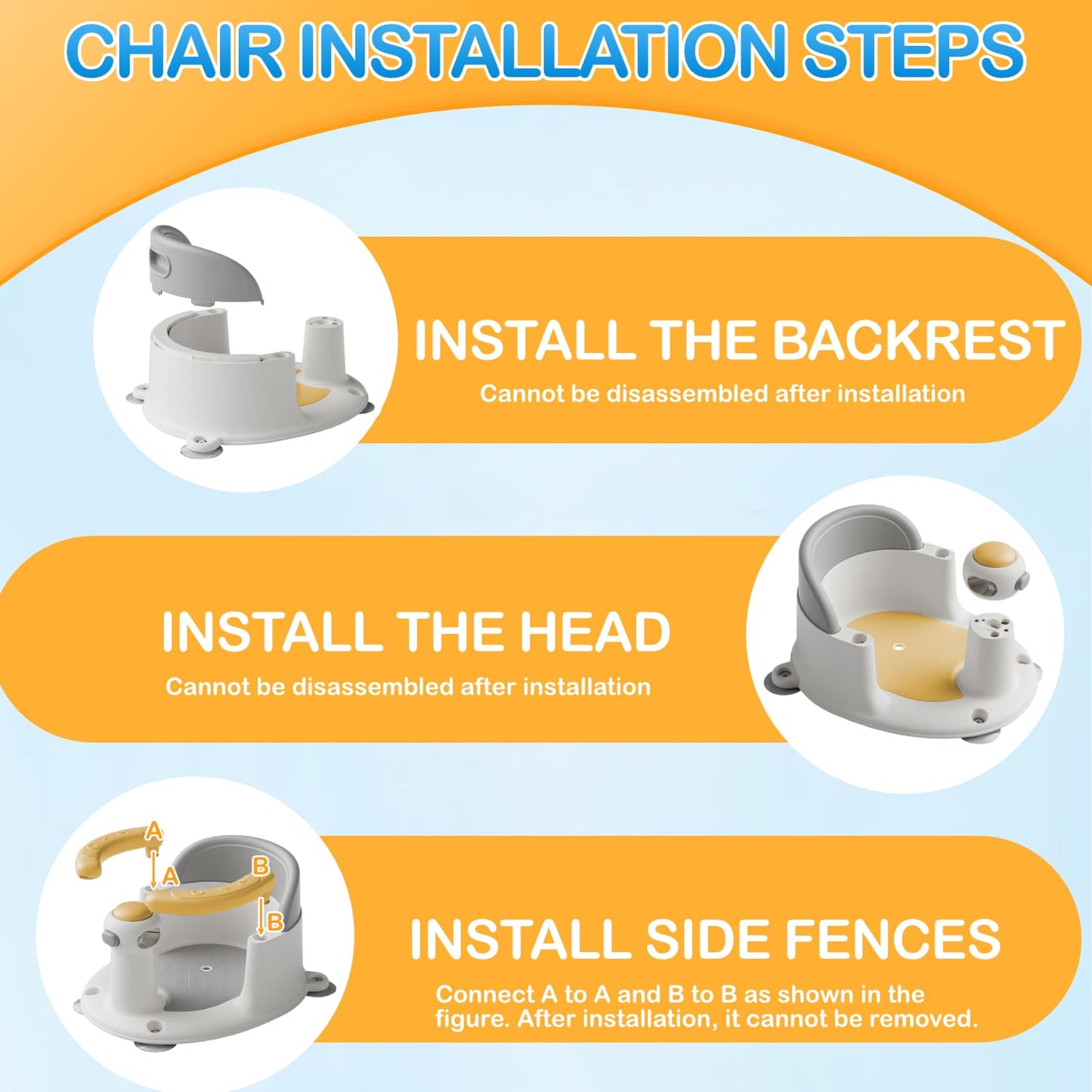 CHAIR INSTALLATION STEPS

INSTALL THE BACKREST
Cannot be disassembled after installation

INSTALL THE HEAD
Cannot be disassembled after installation

A
A
B
B

INSTALL SIDE FENCES
Connect A to A and B to B as shown in the figure. After installation, it cannot be removed.