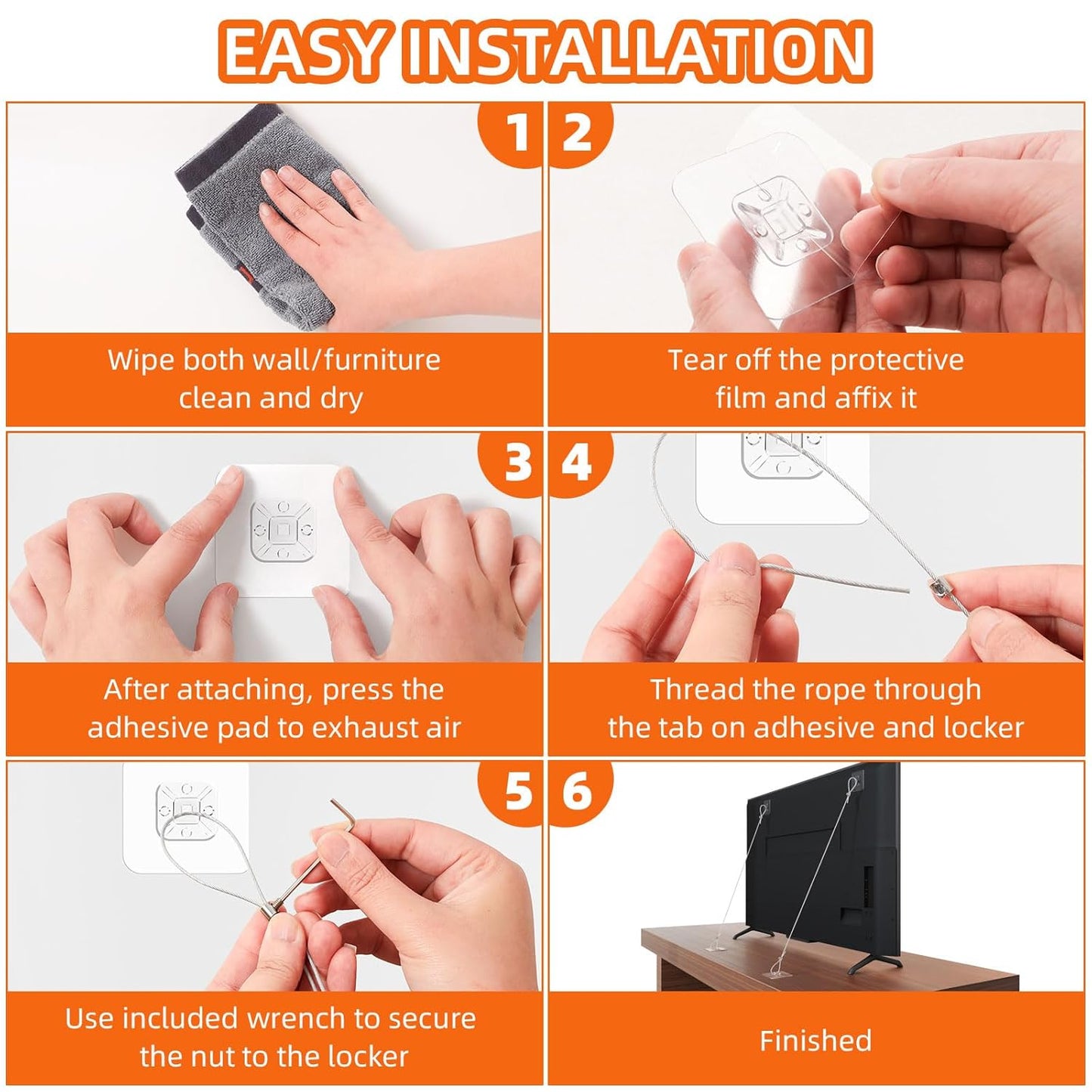 EASY INSTALLATION

1

Wipe both wall/furniture clean and dry

2

Tear off the protective film and affix it

3

After attaching, press the adhesive pad to exhaust air

4

Thread the rope through the tab on adhesive and locker

5

Use included wrench to secure the nut to the locker

6

Finished