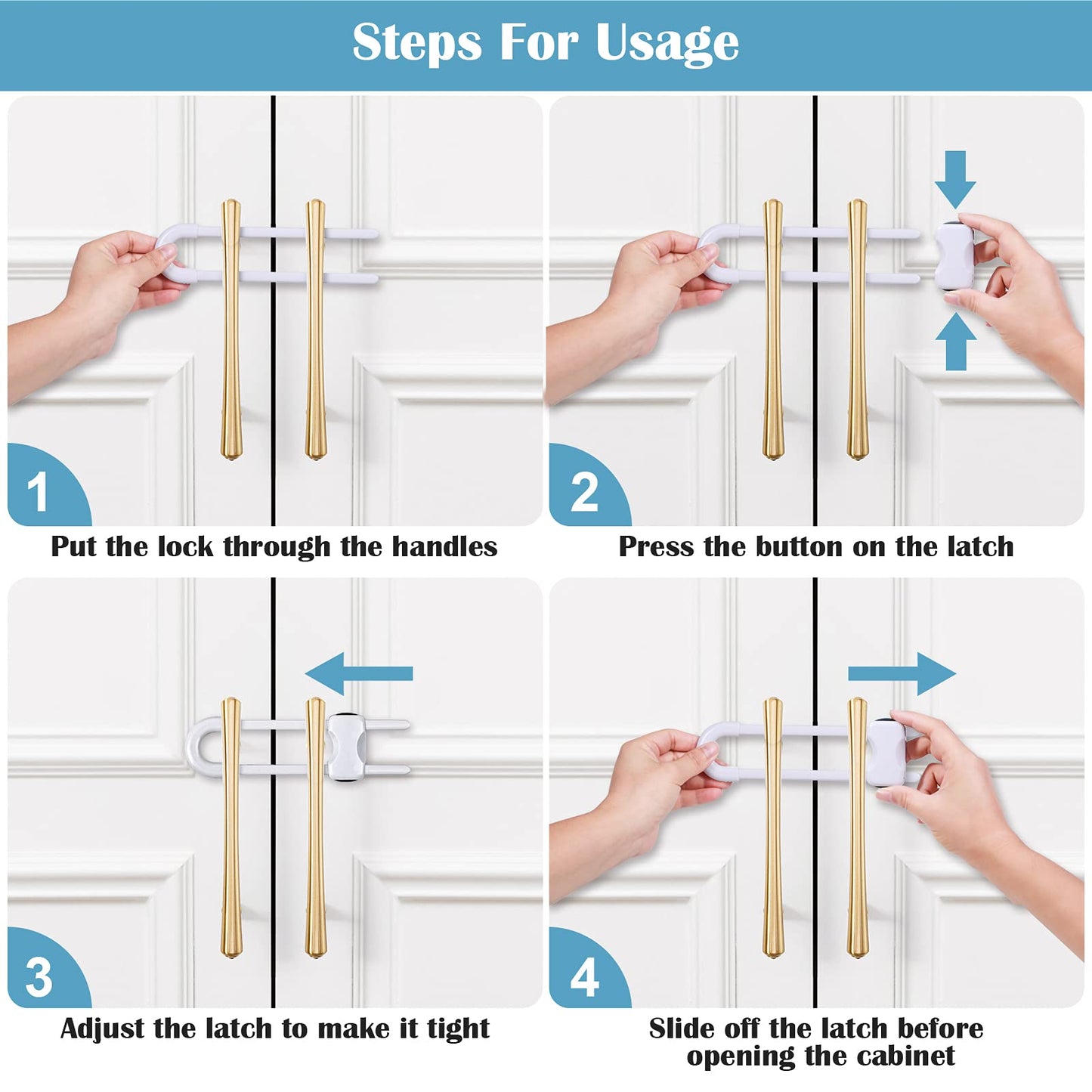 Steps For Usage

1

Put the lock through the handles

2

Press the button on the latch

3

Adjust the latch to make it tight

4

Slide off the latch before opening the cabinet