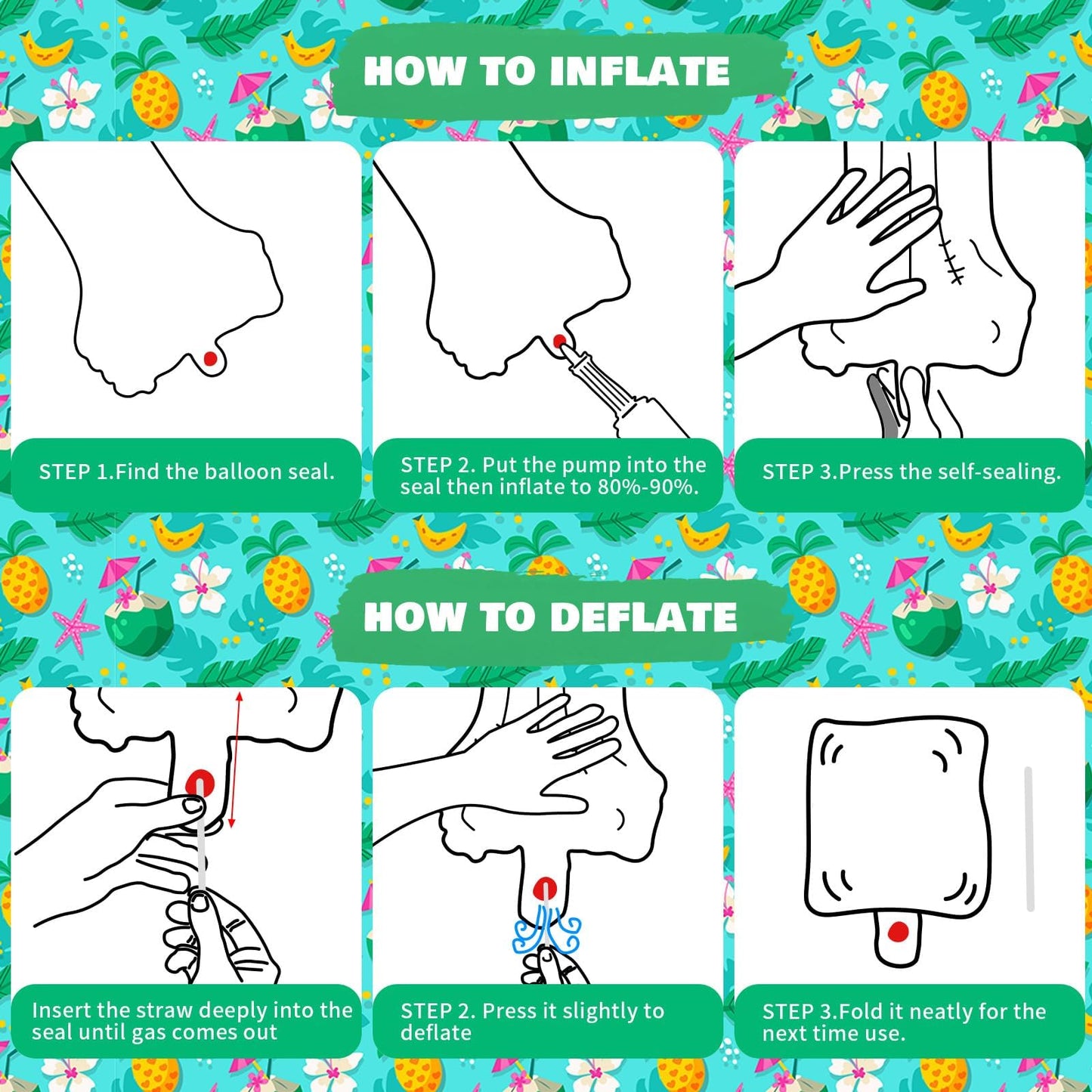 HOW TO INFLATE

STEP 1.Find the balloon seal.

STEP 2. Put the pump into the seal then inflate to 80%-90%.

STEP 3.Press the self-sealing.

HOW TO DEFLATE

Insert the straw deeply into the seal until gas comes out

STEP 2. Press it slightly to deflate

STEP 3.Fold it neatly for the next time use.