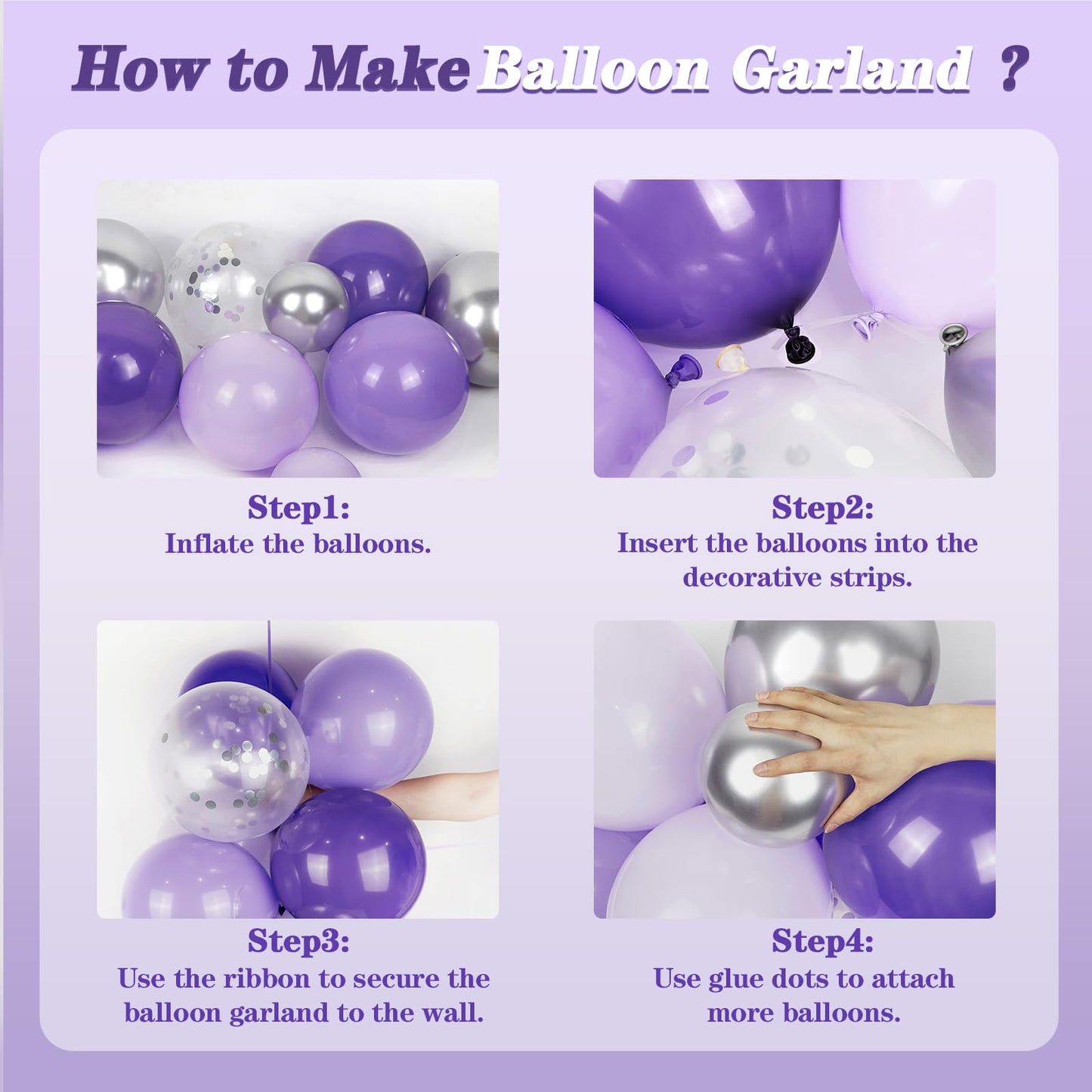 How to Make Balloon Garland ?

Step1:
Inflate the balloons.

Step2:
Insert the balloons into the decorative strips.

Step3:
Use the ribbon to secure the balloon garland to the wall.

Step4:
Use glue dots to attach more balloons.