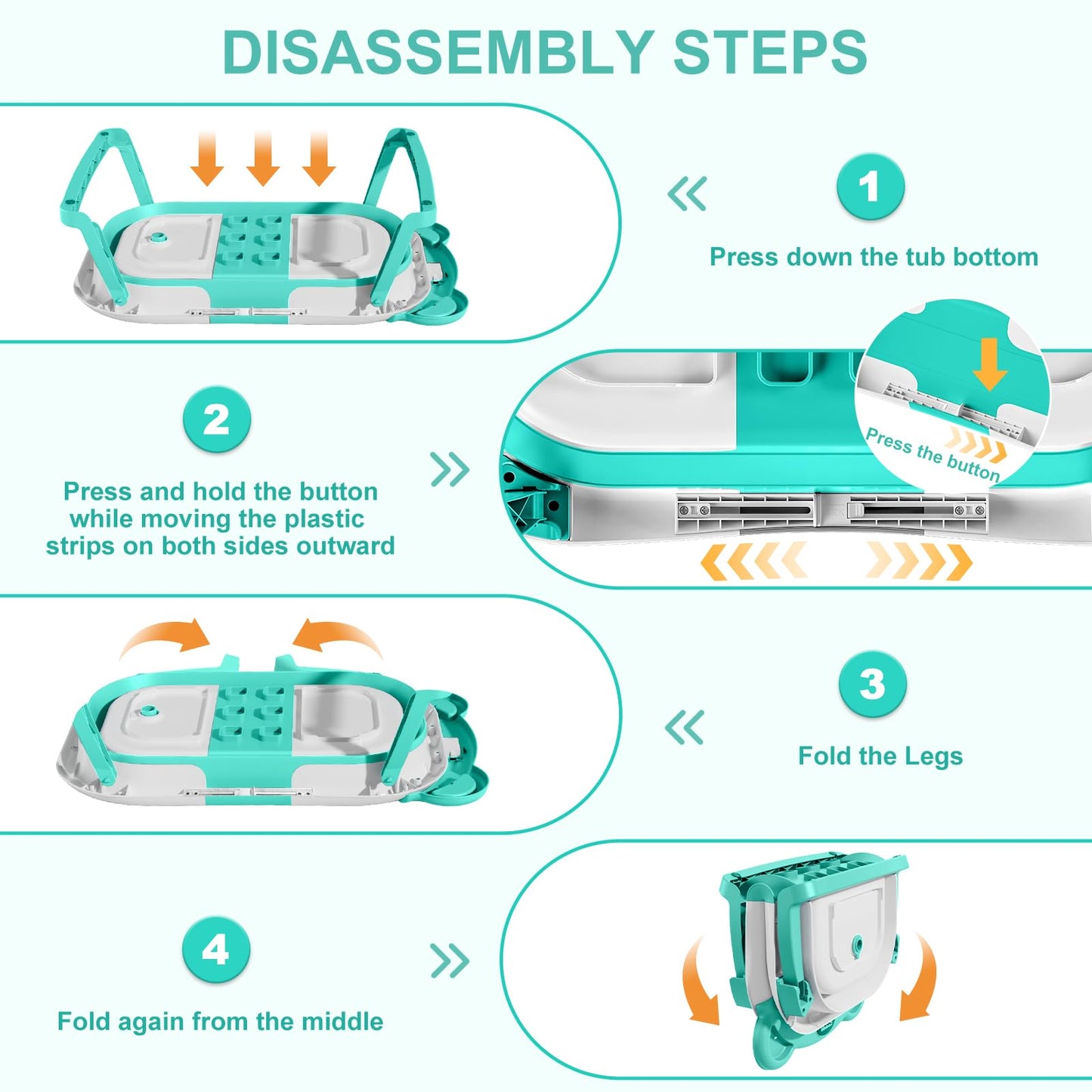 DISASSEMBLY STEPS

1

Press down the tub bottom

2

Press and hold the button while moving the plastic strips on both sides outward

Press the button

3

Fold the Legs

4

Fold again from the middle