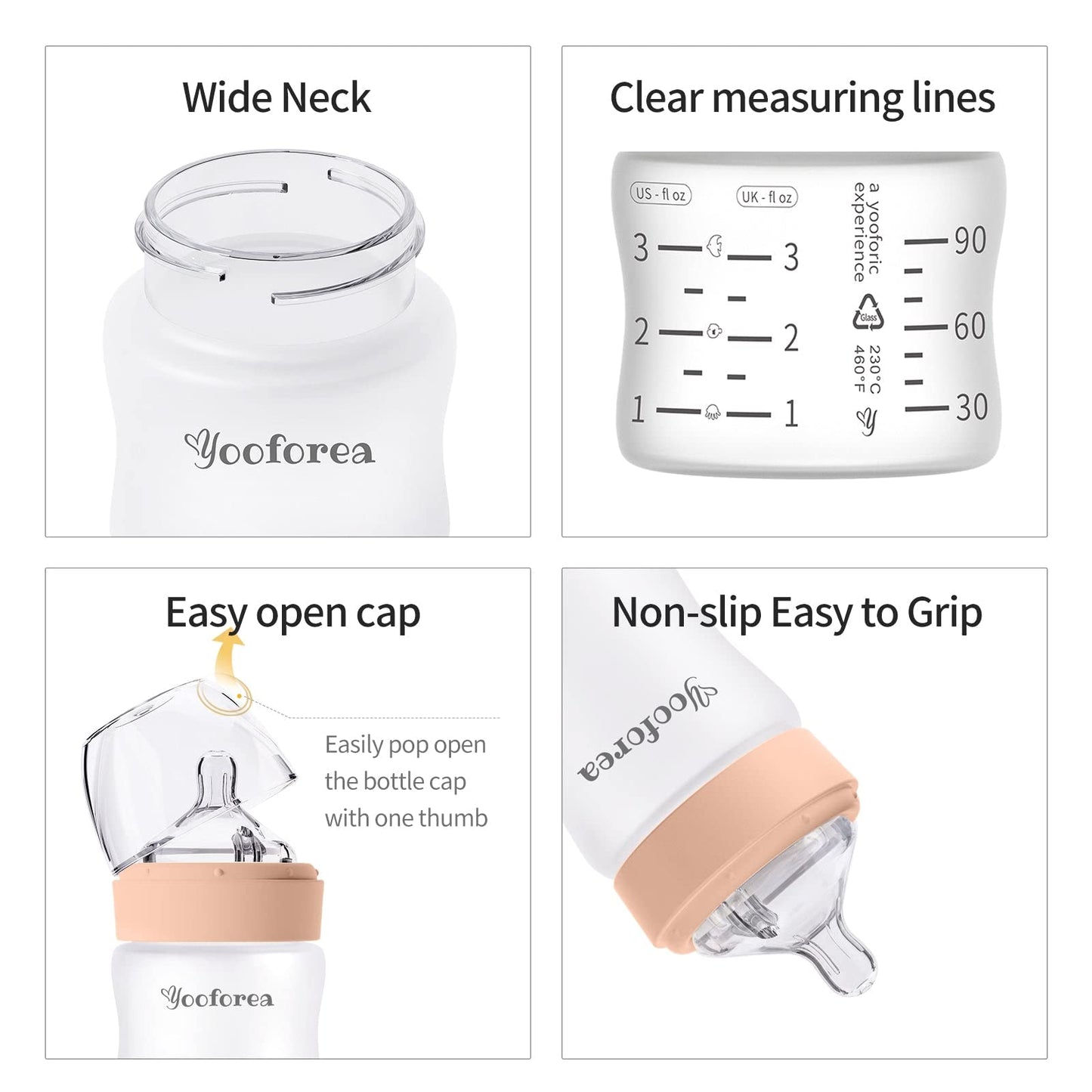 Wide Neck

Yooforea

Clear measuring lines

US - fl oz

UK - fl oz

3 3

2 2

1 1

a yooforic experience

Glass

230°C 460°F

90

60

30

Easy open cap

Easily pop open the bottle cap with one thumb

Yooforea

Non-slip Easy to Grip

Yooforea