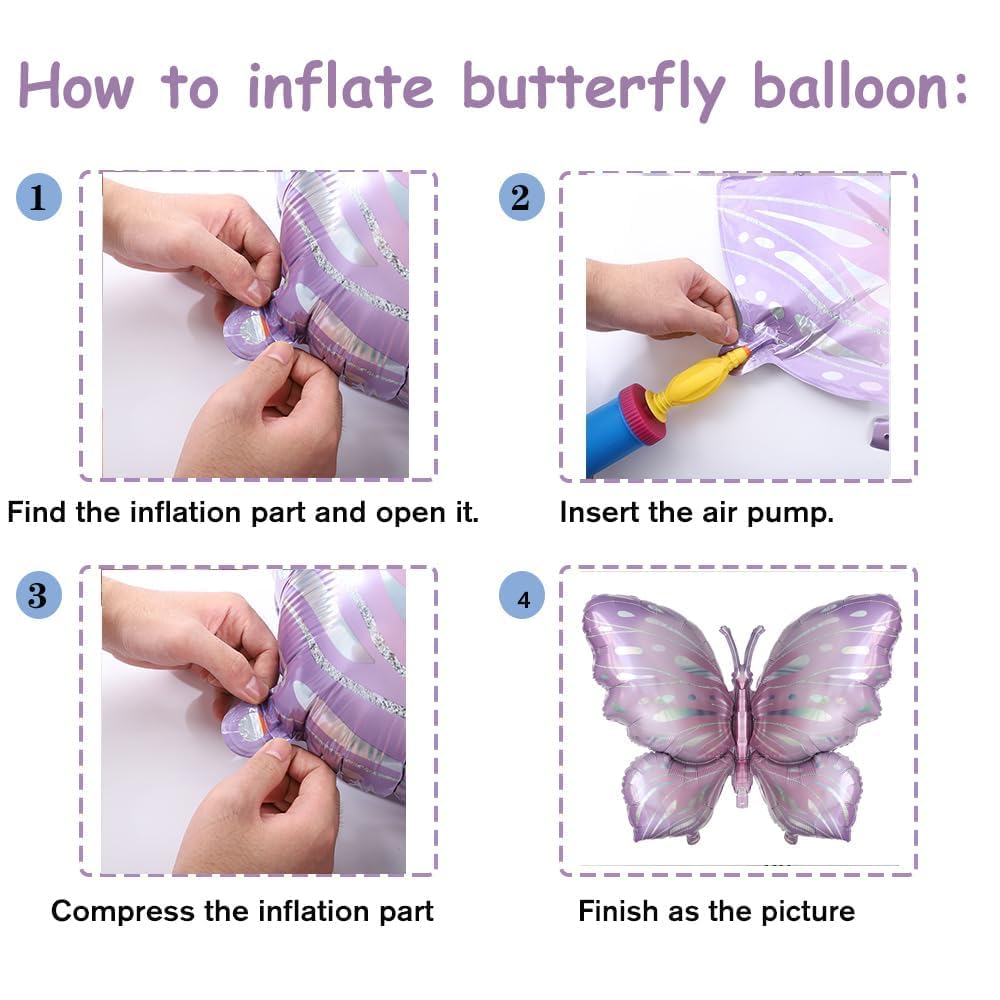 How to inflate butterfly balloon:

1

Find the inflation part and open it.

2

Insert the air pump.

3

Compress the inflation part

4

Finish as the picture