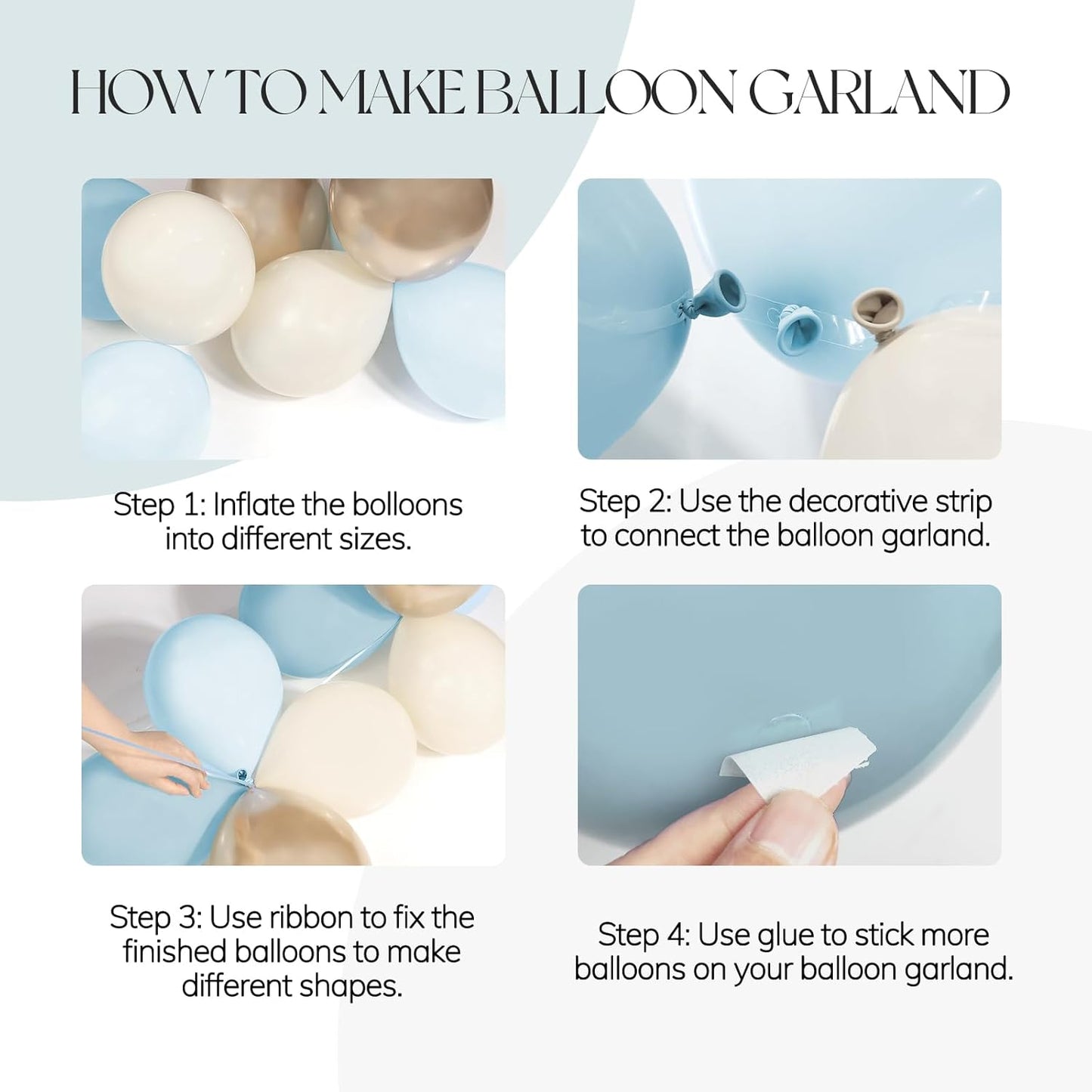 HOW TO MAKE BALLOON GARLAND

Step 1: Inflate the bolloons into different sizes.

Step 2: Use the decorative strip to connect the balloon garland.

Step 3: Use ribbon to fix the finished balloons to make different shapes.

Step 4: Use glue to stick more balloons on your balloon garland.