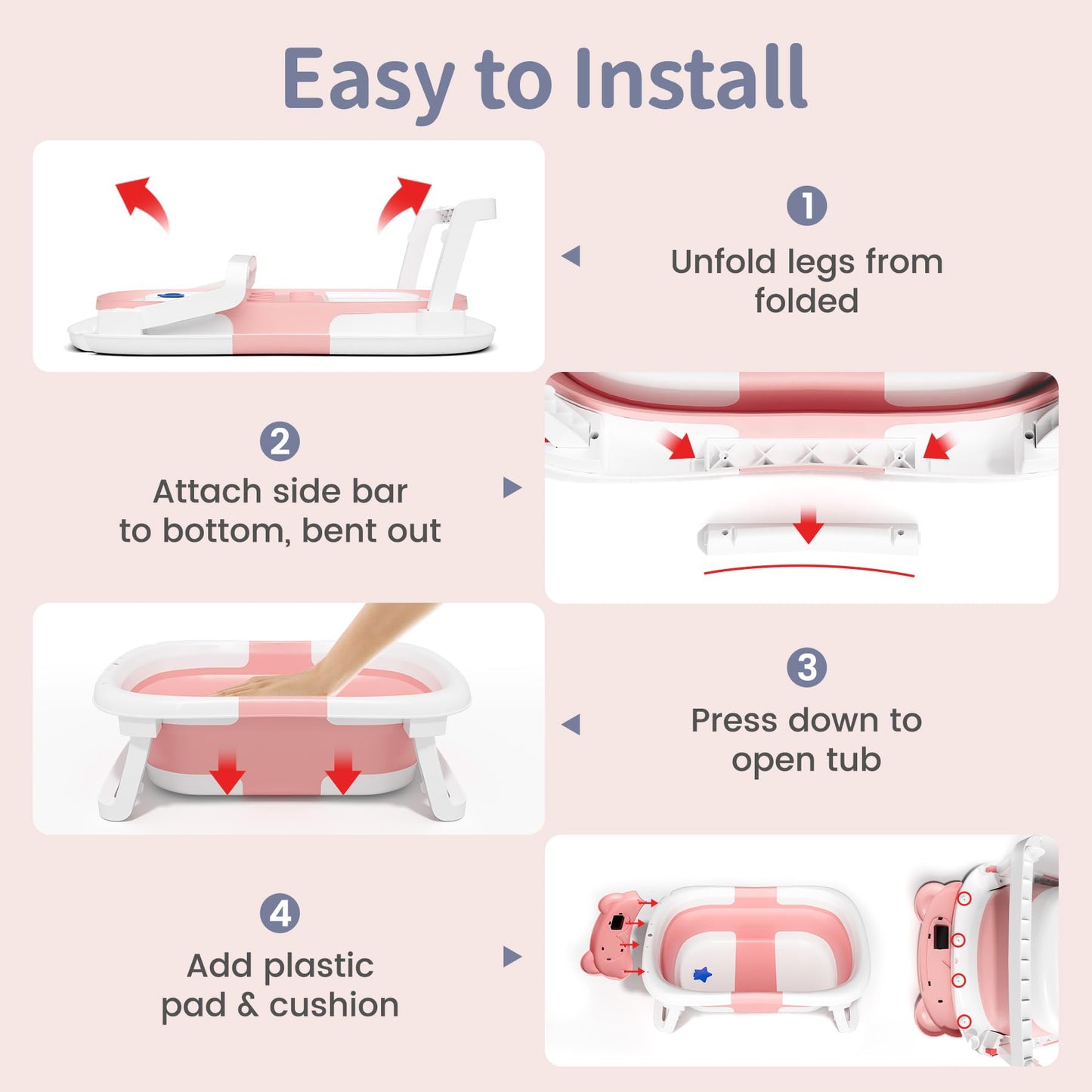 Easy to Install

1
Unfold legs from folded

2
Attach side bar to bottom, bent out

3
Press down to open tub

4
Add plastic pad & cushion