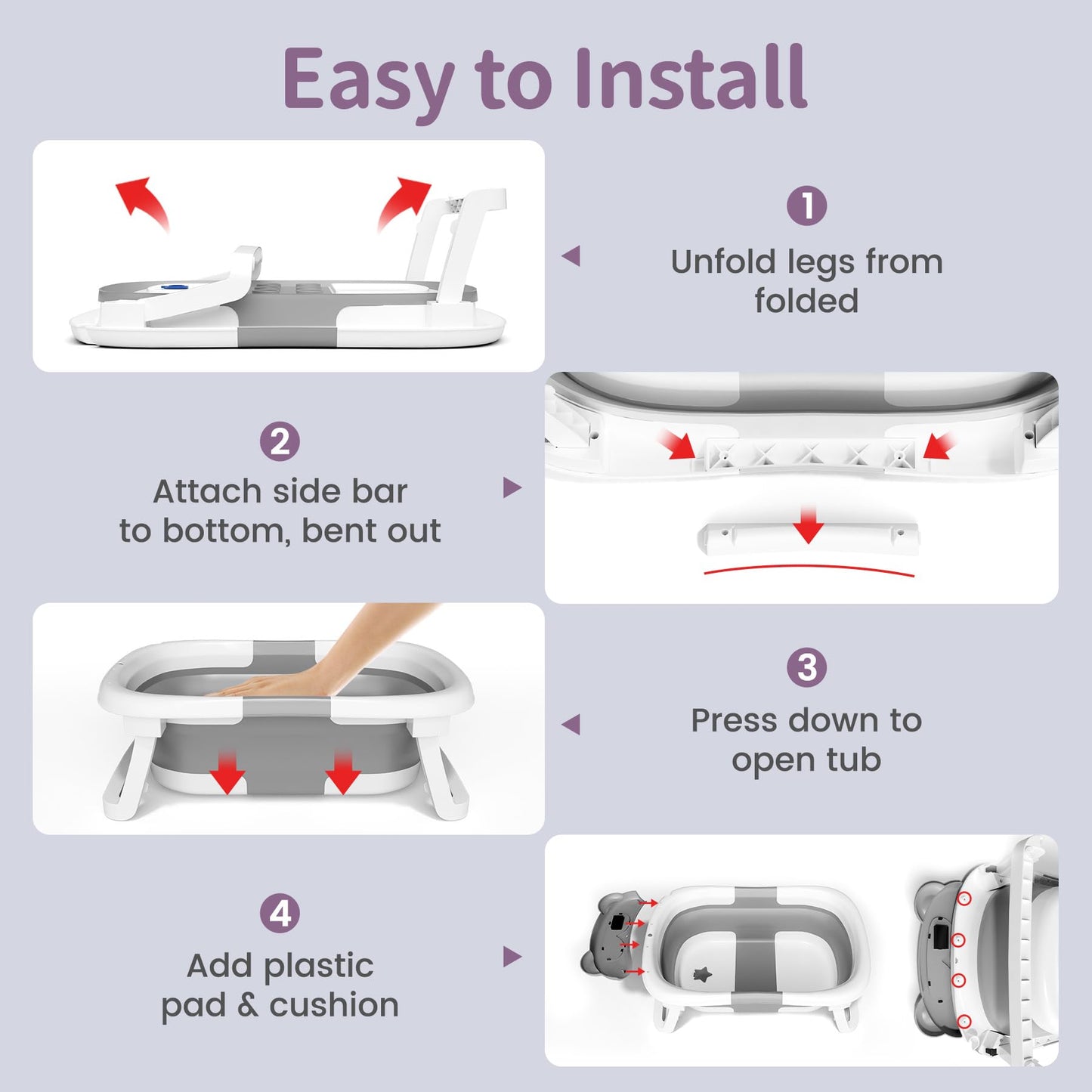 Easy to Install

1
Unfold legs from folded

2
Attach side bar to bottom, bent out

3
Press down to open tub

4
Add plastic pad & cushion