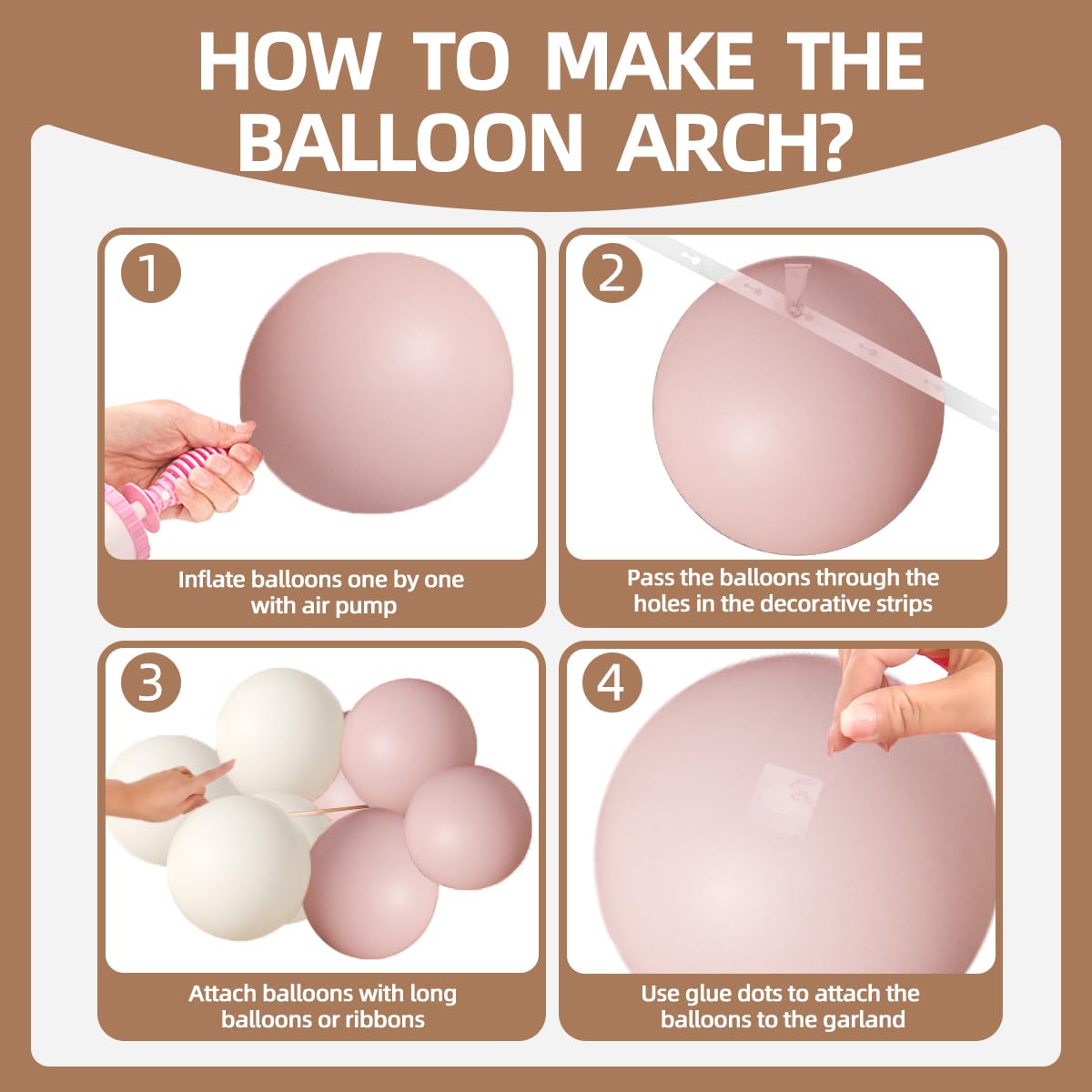 HOW TO MAKE THE BALLOON ARCH?

1

Inflate balloons one by one with air pump

2

Pass the balloons through the holes in the decorative strips

3

Attach balloons with long balloons or ribbons

4

Use glue dots to attach the balloons to the garland