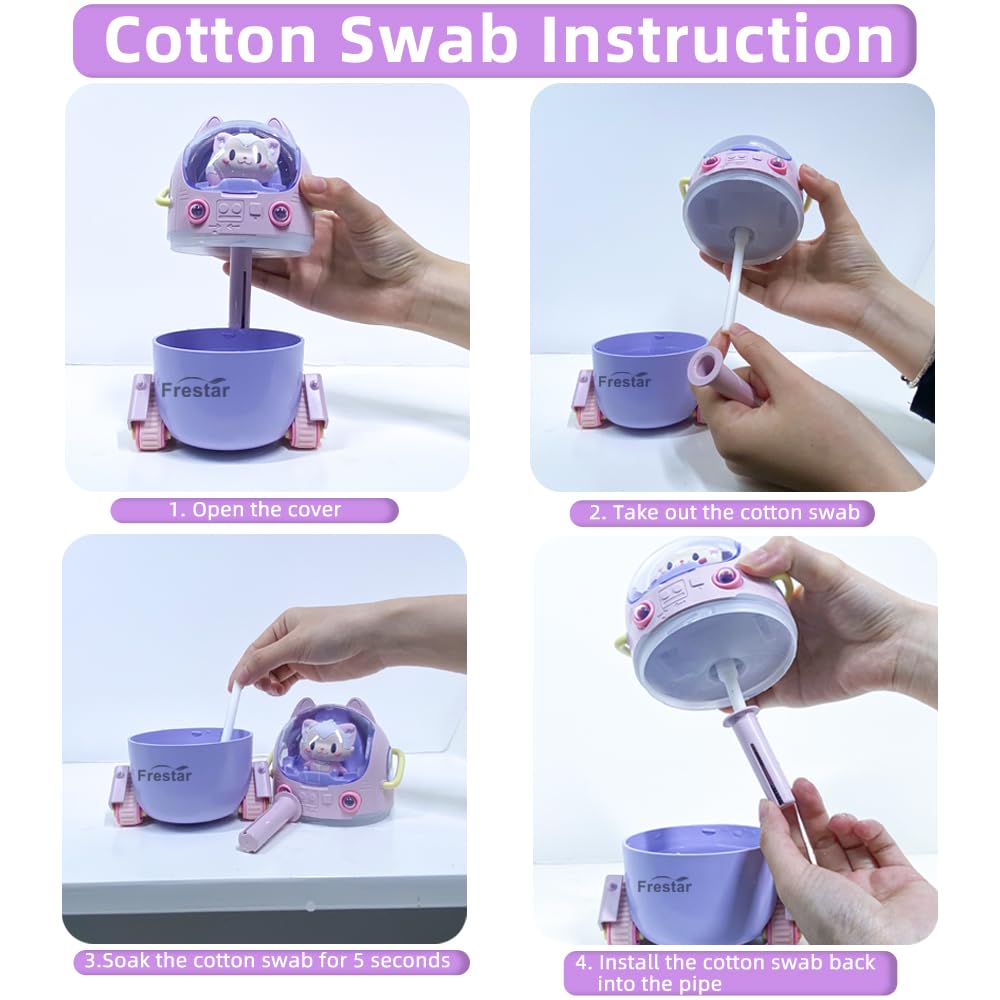 Cotton Swab Instruction

Frestar

1. Open the cover

Frestar

2. Take out the cotton swab

Frestar

3.Soak the cotton swab for 5 seconds

Frestar

4. Install the cotton swab back into the pipe