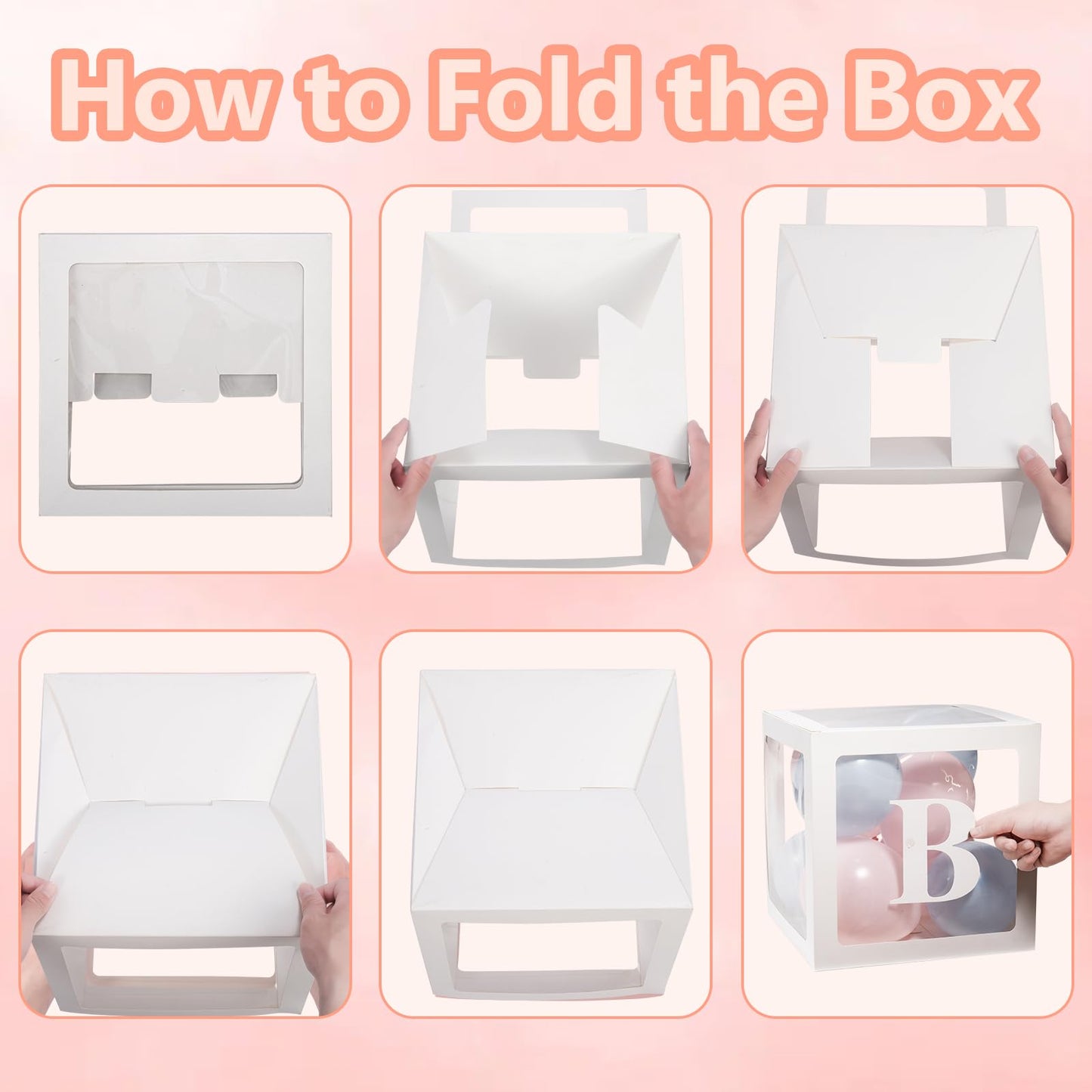 How to Fold the Box

B