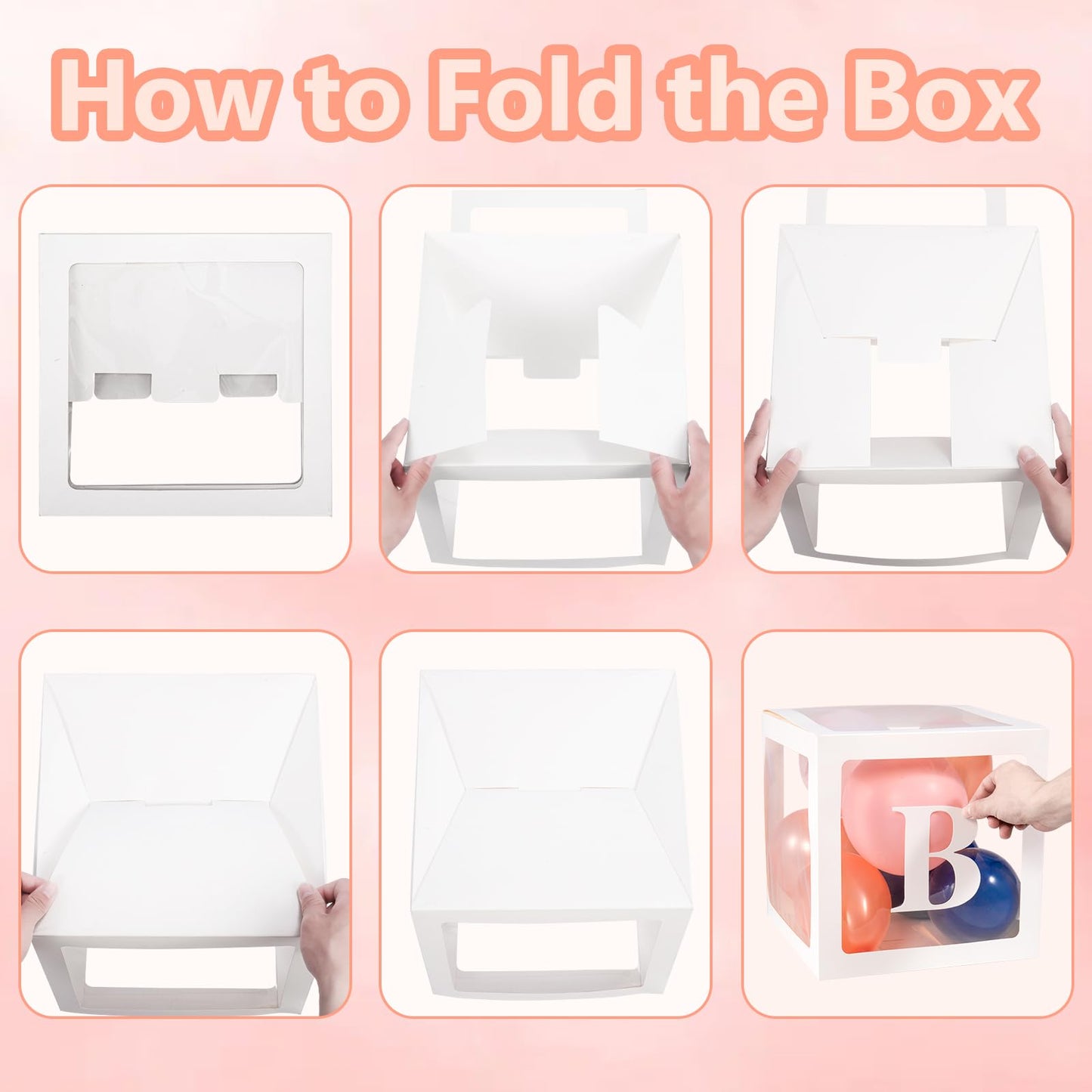 How to Fold the Box

B