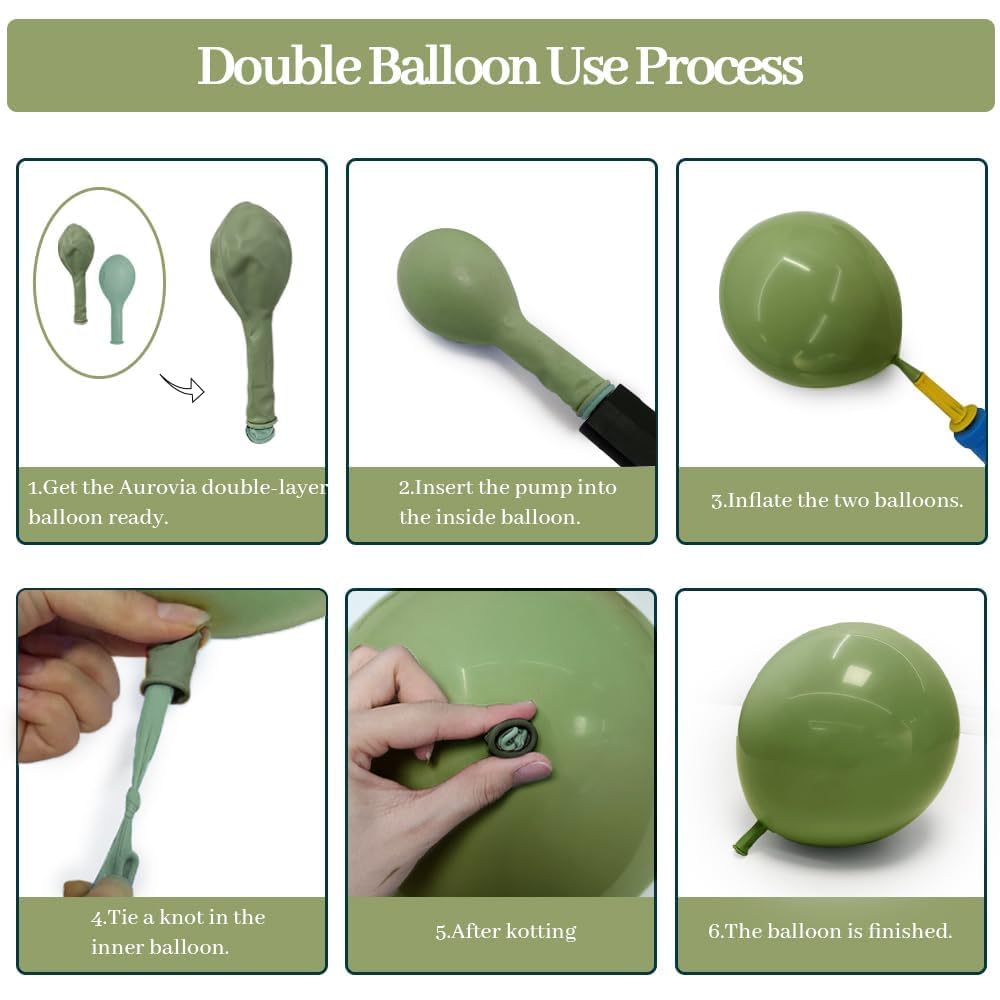 Double Balloon Use Process

1.Get the Aurovia double-layer balloon ready.

2.Insert the pump into the inside balloon.

3.Inflate the two balloons.

4.Tie a knot in the inner balloon.

5.After kotting

6.The balloon is finished.